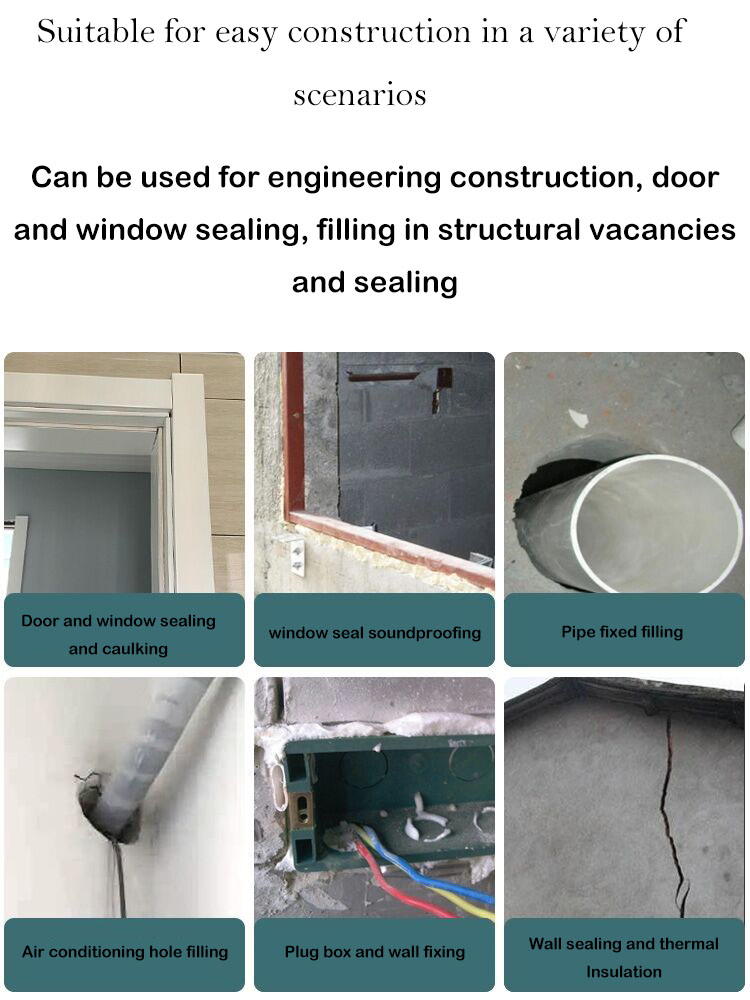 Suitable for easy construction in a variety of scenarios

Can be used for engineering construction, door and window sealing, filling in structural vacancies and sealing

Door and window sealing and caulking

window seal soundproofing

Pipe fixed filling

Air conditioning hole filling

Plug box and wall fixing

Wall sealing and thermal Insulation