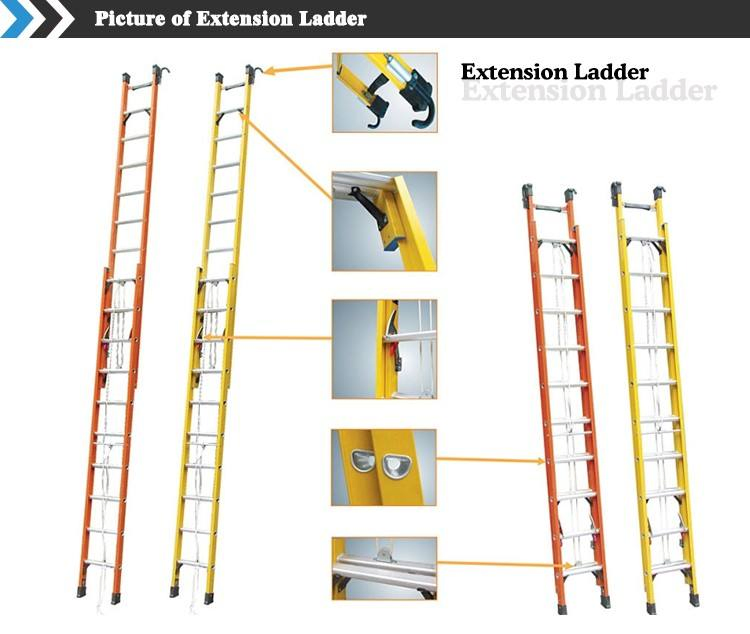 Picture of Extension Ladder

Extension Ladder
Extension Ladder