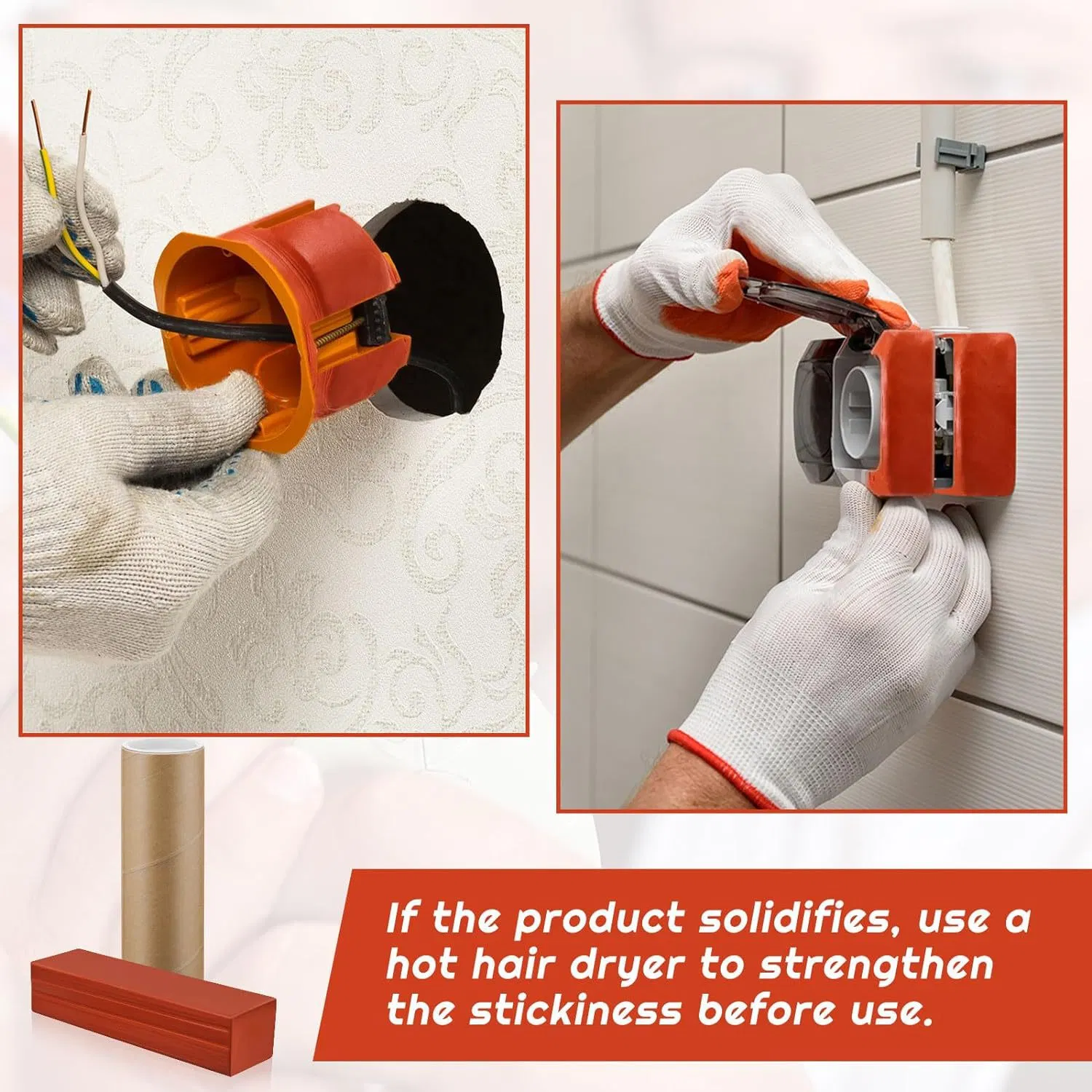 If the product solidifies, use a hot hair dryer to strengthen the stickiness before use.