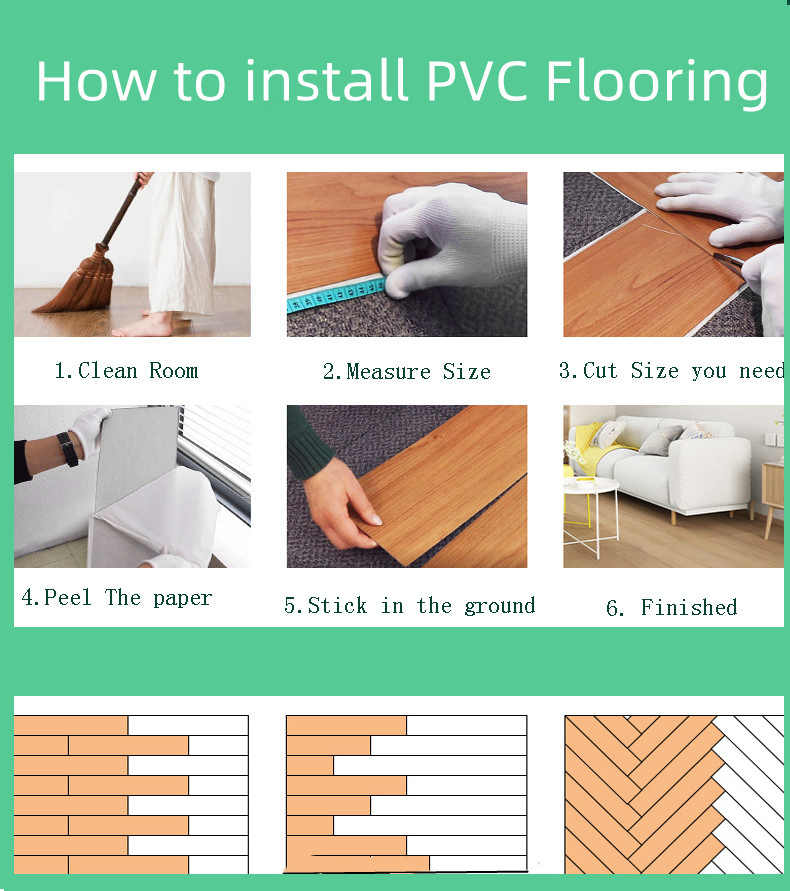 How to install PVC Flooring

1.Clean Room

2.Measure Size

3.Cut Size you need

4.Peel The paper

5.Stick in the ground

6. Finished