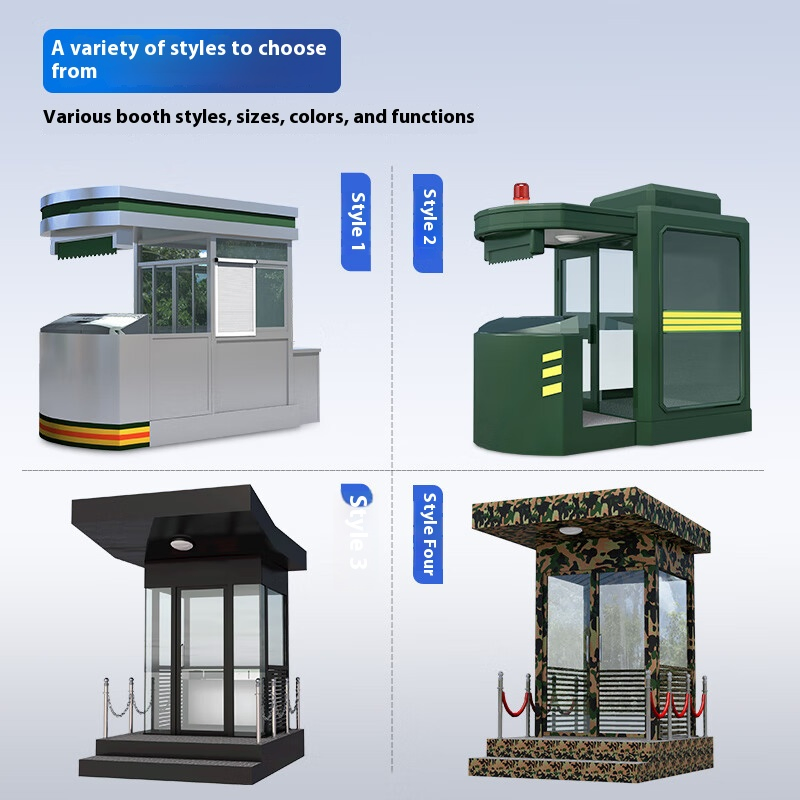 A variety of styles to choose from

Various booth styles, sizes, colors, and functions

Style 1

Style 2

Style 3

Style Four