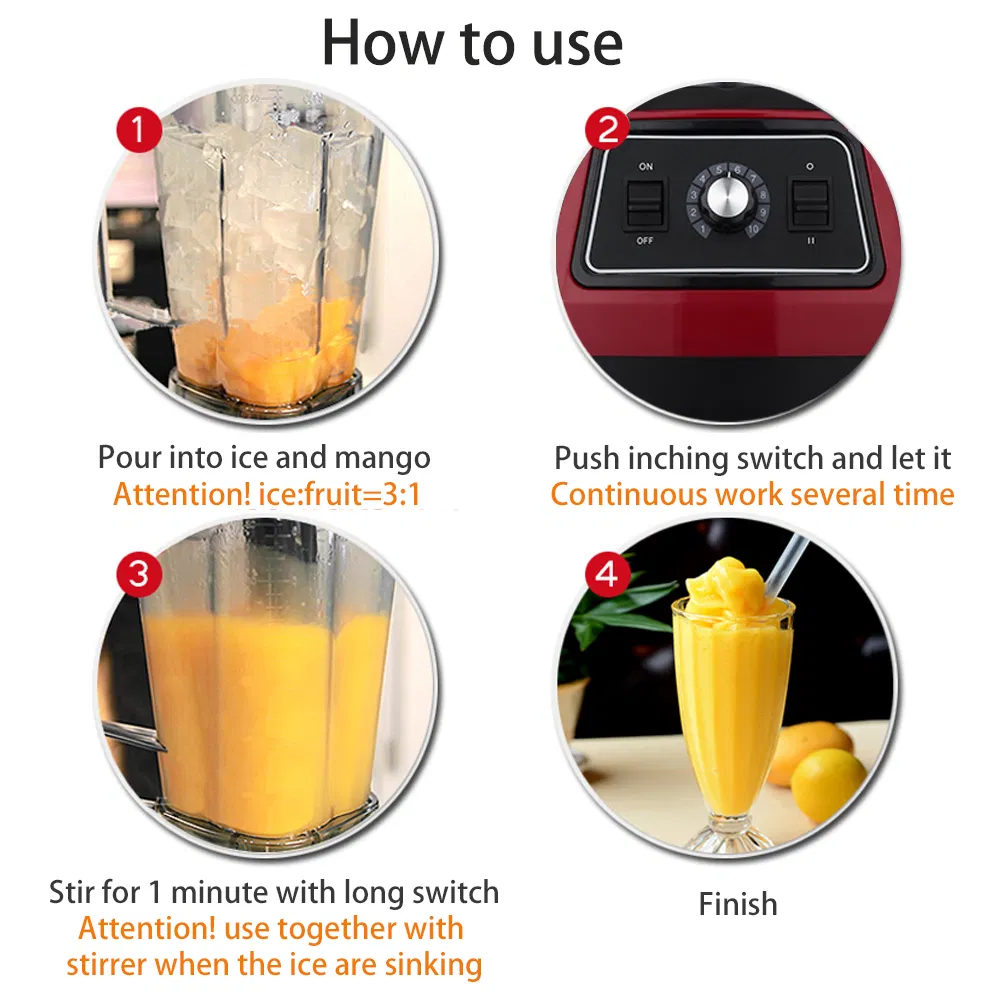 How to use

1

Pour into ice and mango
Attention! ice:fruit=3:1

2

ON
OFF
1 2 3 4 5 6 7 8 9 10
O
II

Push inching switch and let it
Continuous work several time

3

Stir for 1 minute with long switch
Attention! use together with stirrer when the ice are sinking

4

Finish