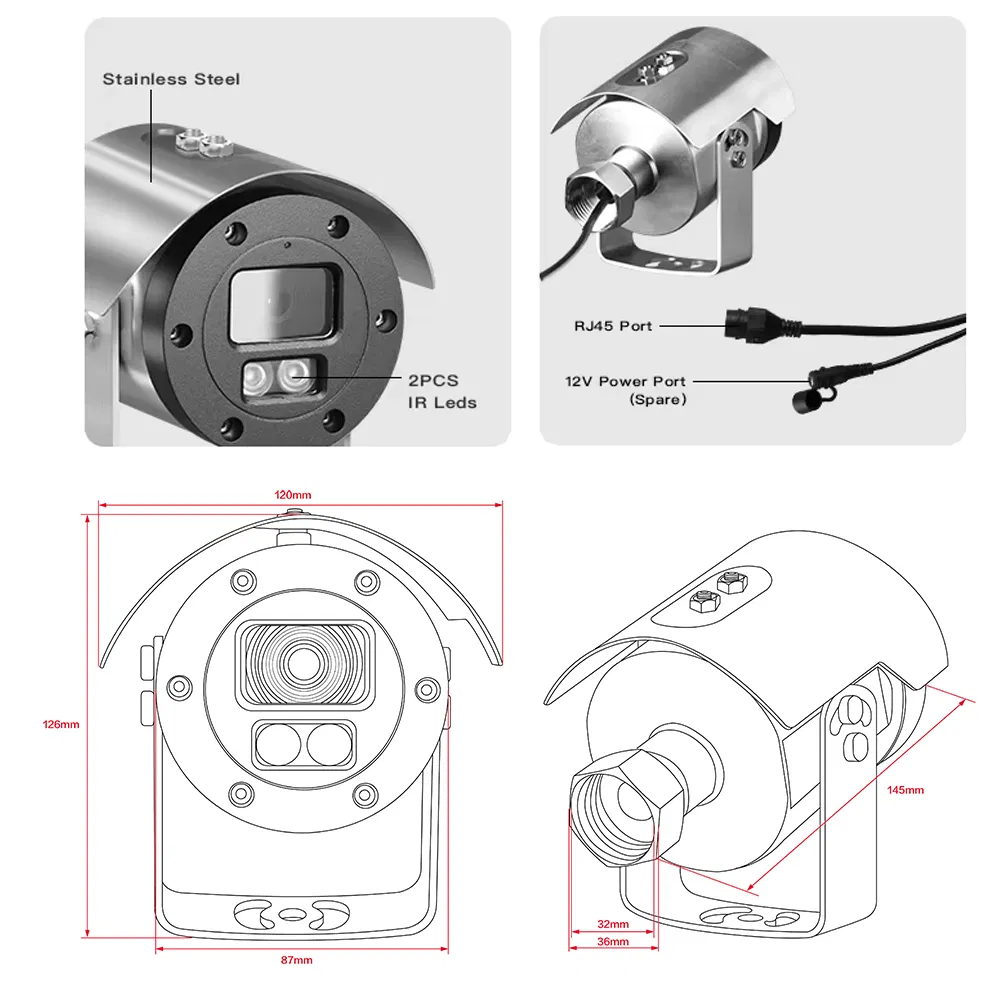 Stainless Steel

2PCS
IR Leds

RJ45 Port

12V Power Port
(Spare)

120mm

126mm

87mm

145mm

32mm

36mm