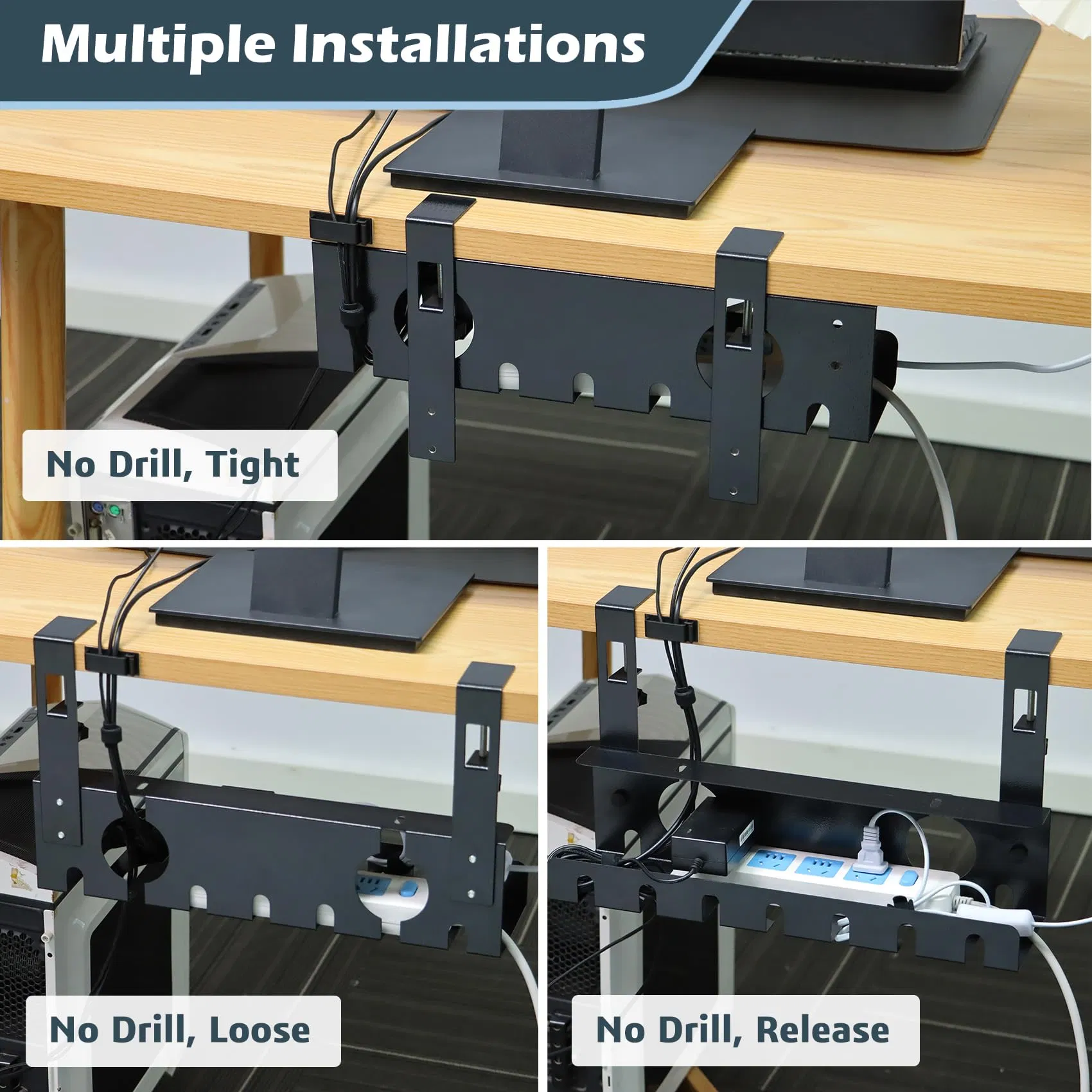 Multiple Installations

No Drill, Tight

No Drill, Loose

No Drill, Release