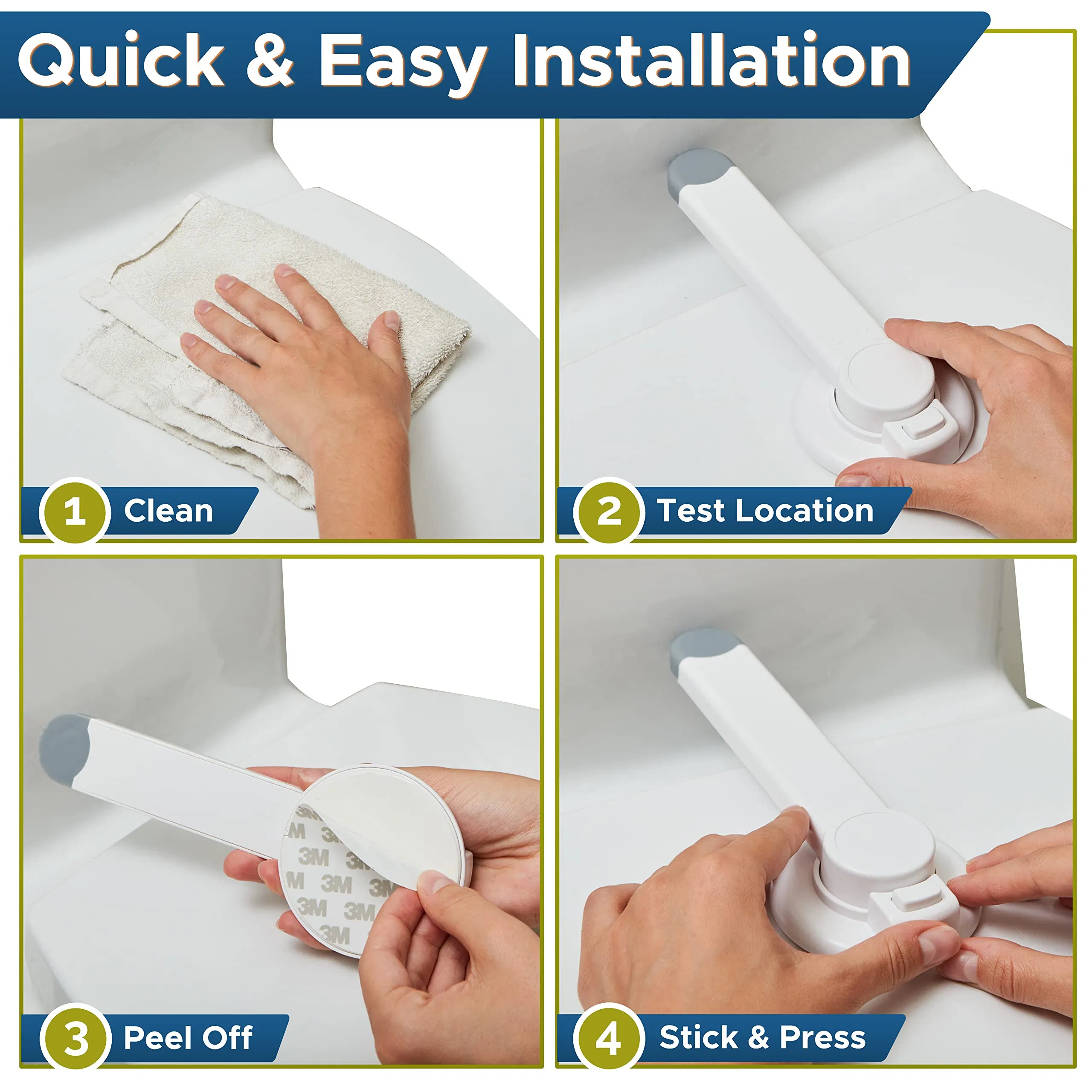 Quick & Easy Installation

1 Clean

2 Test Location

3M 3M 3M 3M 3M 3M 3M 3M 3M 3M

3 Peel Off

4 Stick & Press