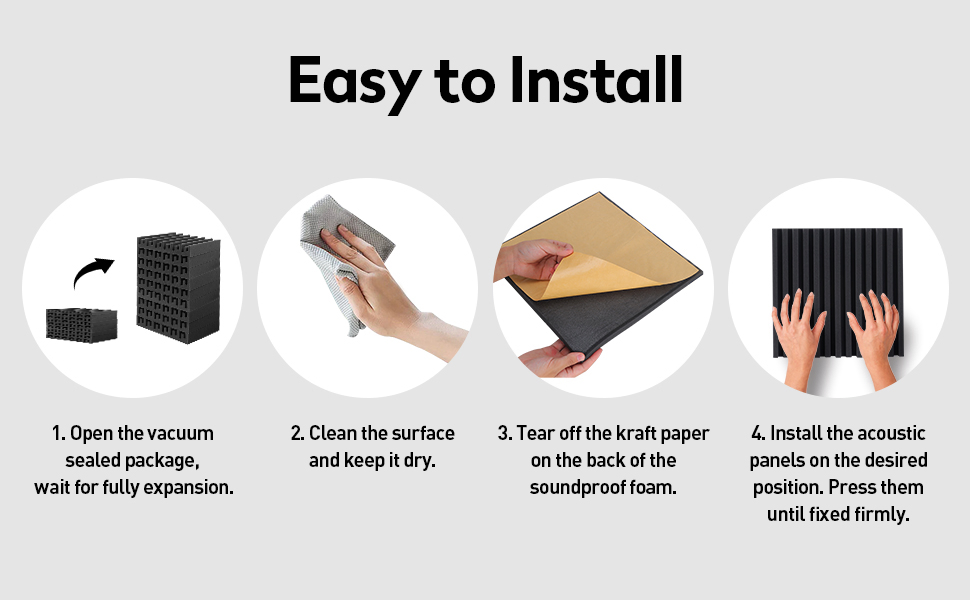 Easy to Install

1. Open the vacuum sealed package, wait for fully expansion.

2. Clean the surface and keep it dry.

3. Tear off the kraft paper on the back of the soundproof foam.

4. Install the acoustic panels on the desired position. Press them until fixed firmly.