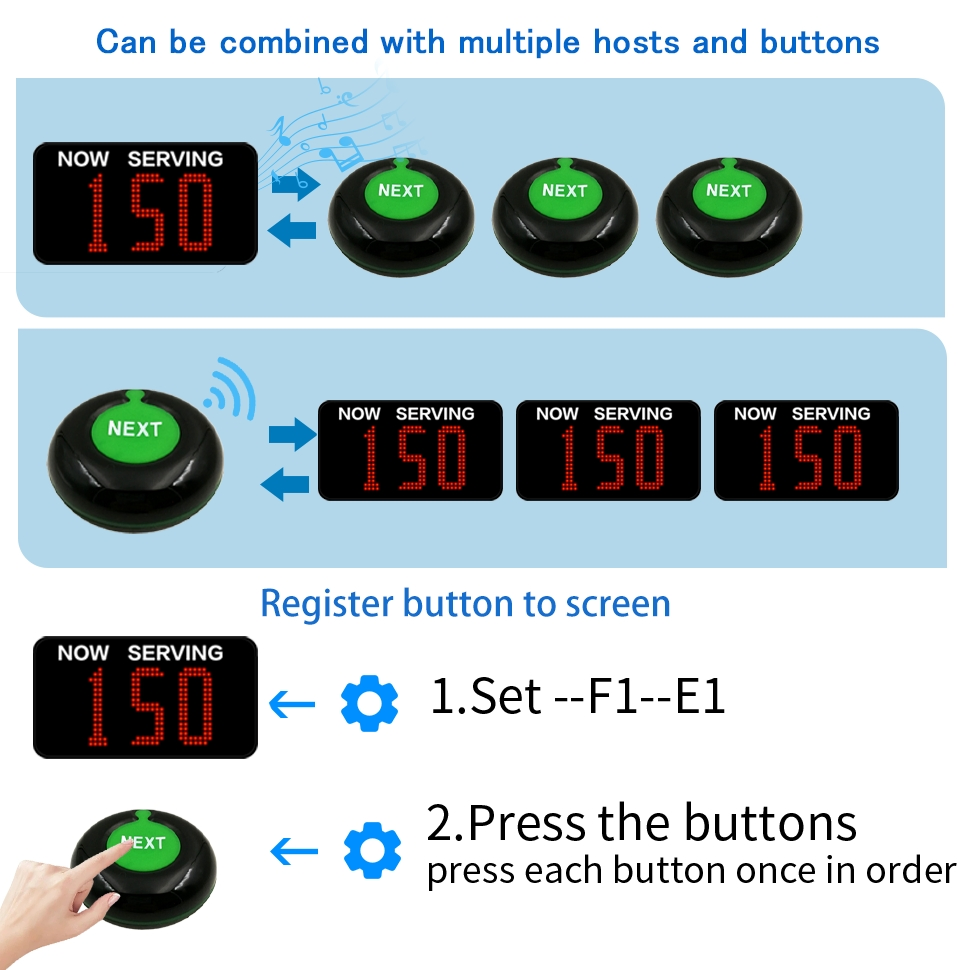 Can be combined with multiple hosts and buttons

NOW SERVING
150

NEXT NEXT NEXT

NEXT

NOW SERVING
150

NOW SERVING
150

NOW SERVING
150

Register button to screen

NOW SERVING
150

1.Set --F1--E1

NEXT

2.Press the buttons
press each button once in order