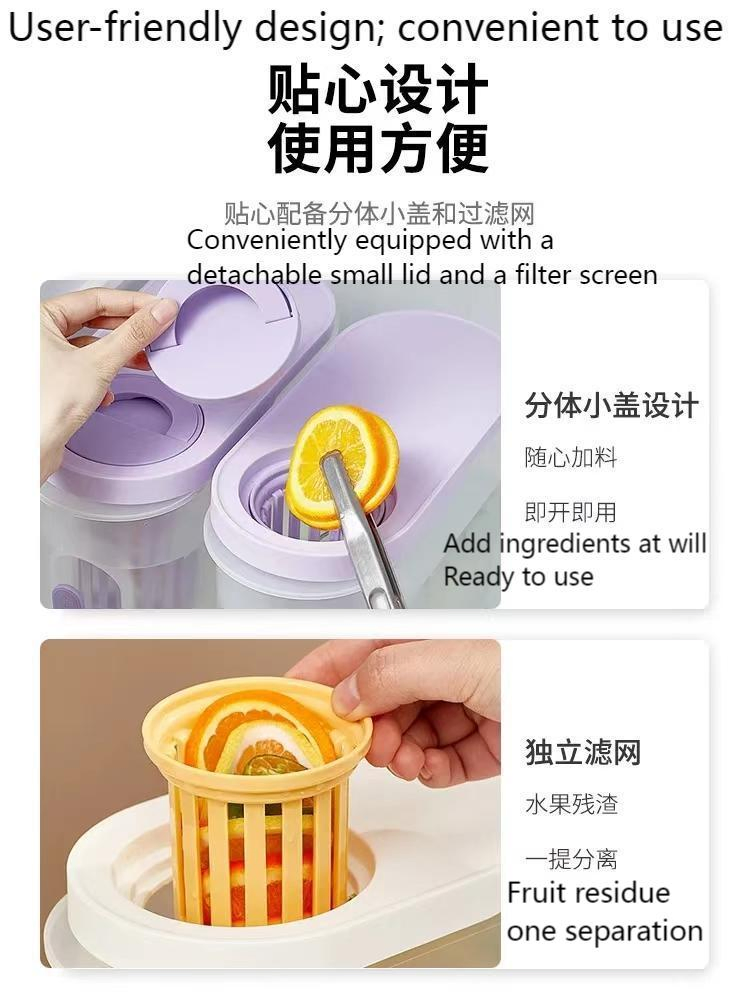 User-friendly design; convenient to use

贴心设计
使用方便

贴心配备分体小盖和过滤网
Conveniently equipped with a detachable small lid and a filter screen

分体小盖设计

随心加料

即开即用
Add ingredients at will
Ready to use

独立滤网

水果残渣

一提分离
Fruit residue
one separation