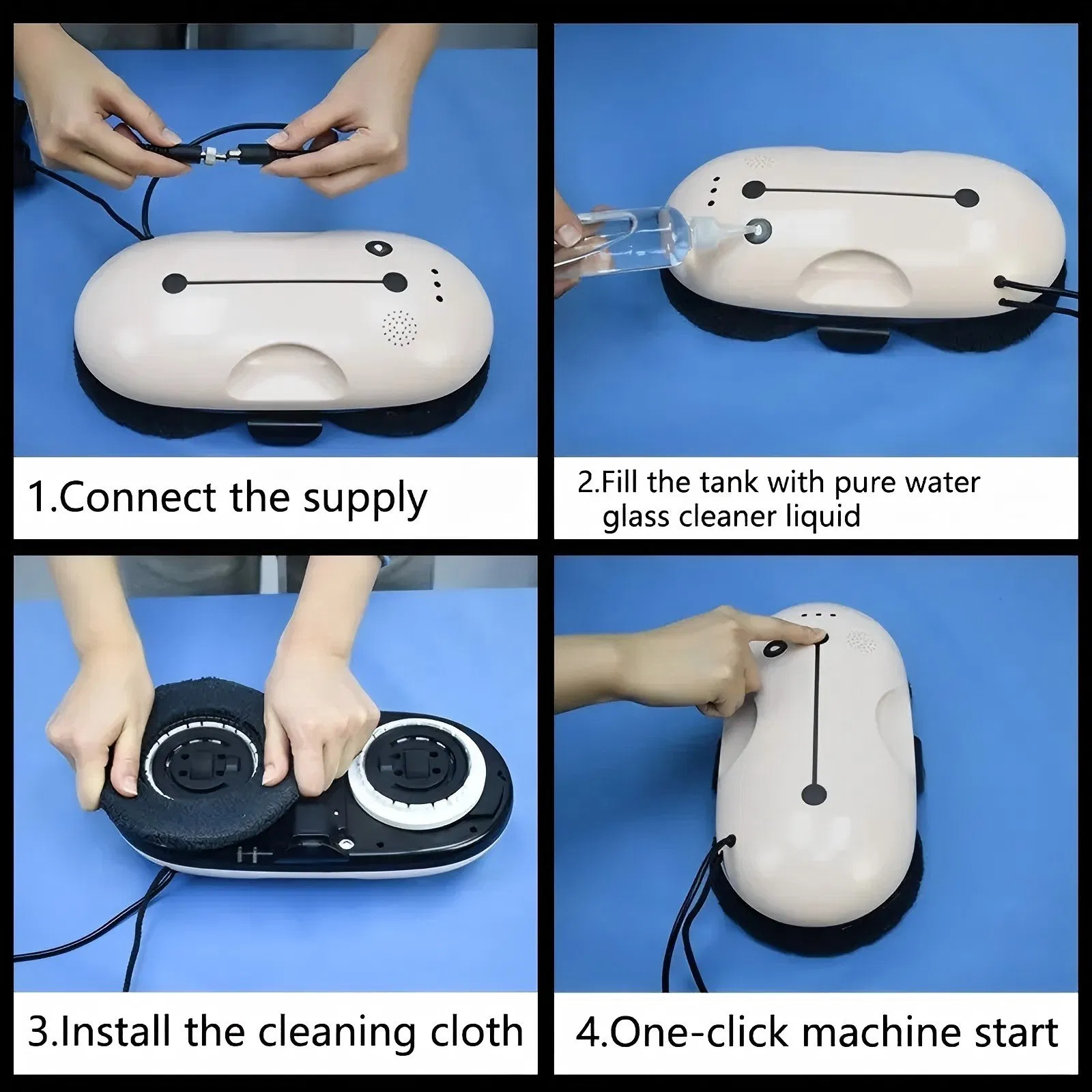 1.Connect the supply

2.Fill the tank with pure water glass cleaner liquid

3.Install the cleaning cloth

4.One-click machine start