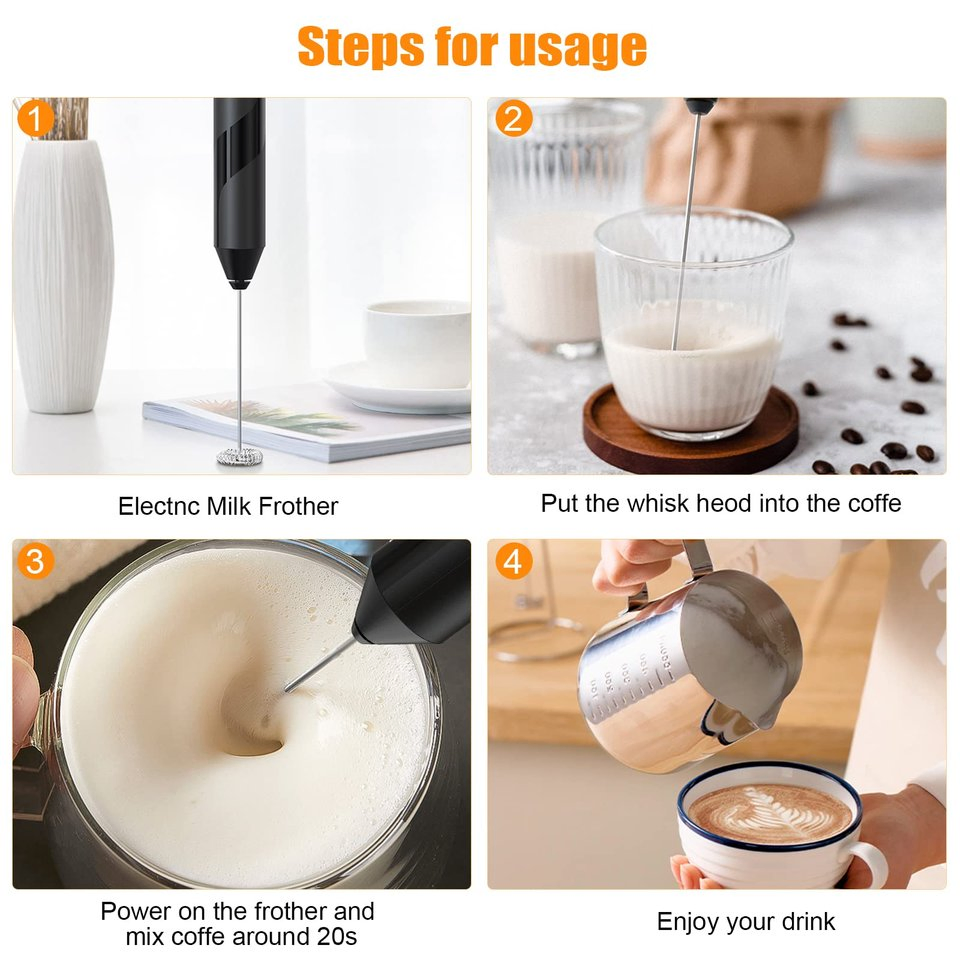 Steps for usage

1

Electnc Milk Frother

2

Put the whisk heod into the coffe

3

Power on the frother and mix coffe around 20s

4

Enjoy your drink