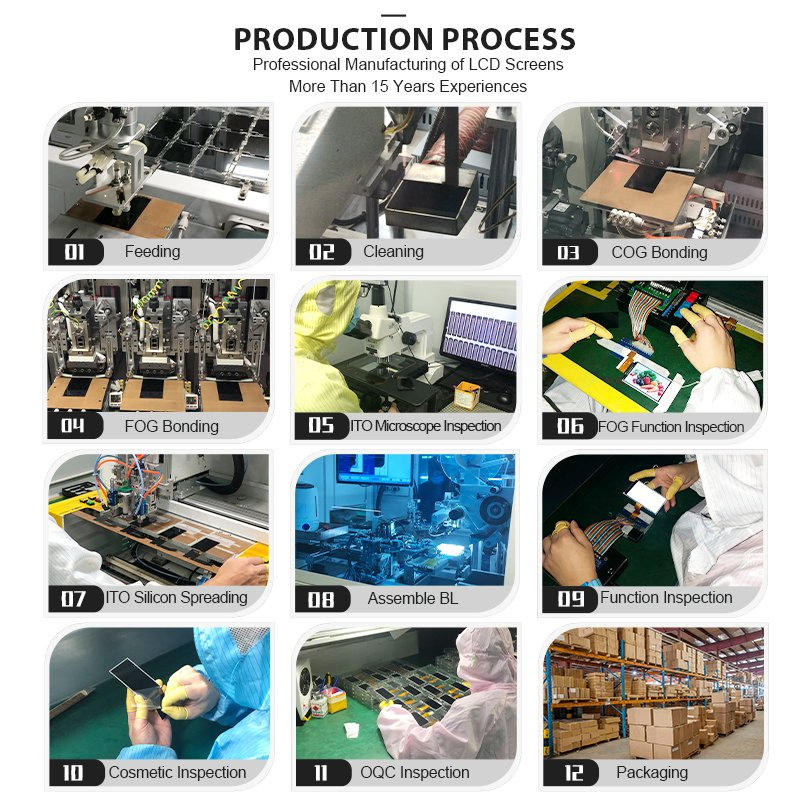 PRODUCTION PROCESS
Professional Manufacturing of LCD Screens
More Than 15 Years Experiences

01 Feeding

02 Cleaning

03 COG Bonding

04 FOG Bonding

05 ITO Microscope Inspection

06 FOG Function Inspection

07 ITO Silicon Spreading

08 Assemble BL

09 Function Inspection

10 Cosmetic Inspection

11 OQC Inspection

12 Packaging