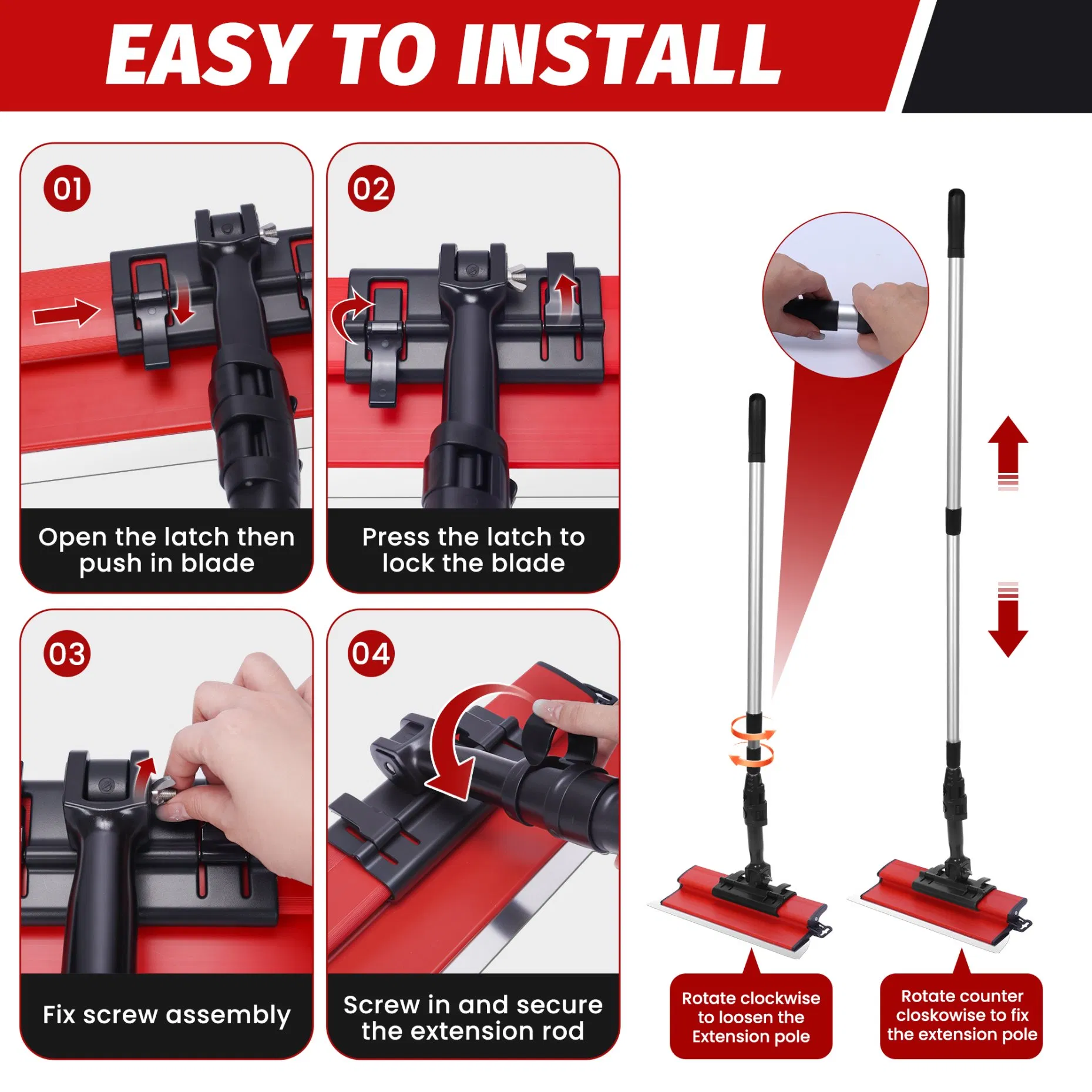 EASY TO INSTALL

01

Open the latch then push in blade

02

Press the latch to lock the blade

03

Fix screw assembly

04

Screw in and secure the extension rod

Rotate clockwise to loosen the Extension pole

Rotate counter closkowise to fix the extension pole