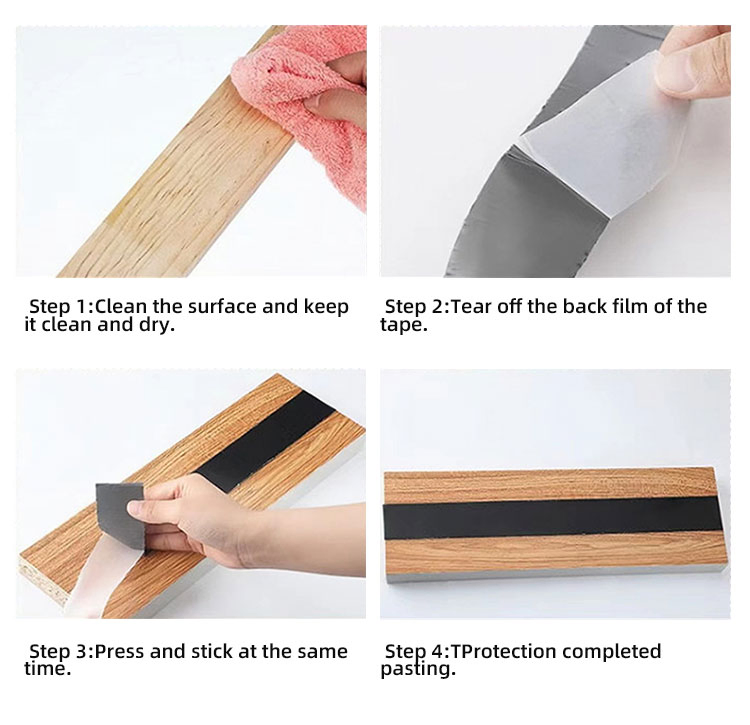 Step 1:Clean the surface and keep it clean and dry.

Step 2:Tear off the back film of the tape.

Step 3:Press and stick at the same time.

Step 4:TProtection completed pasting.