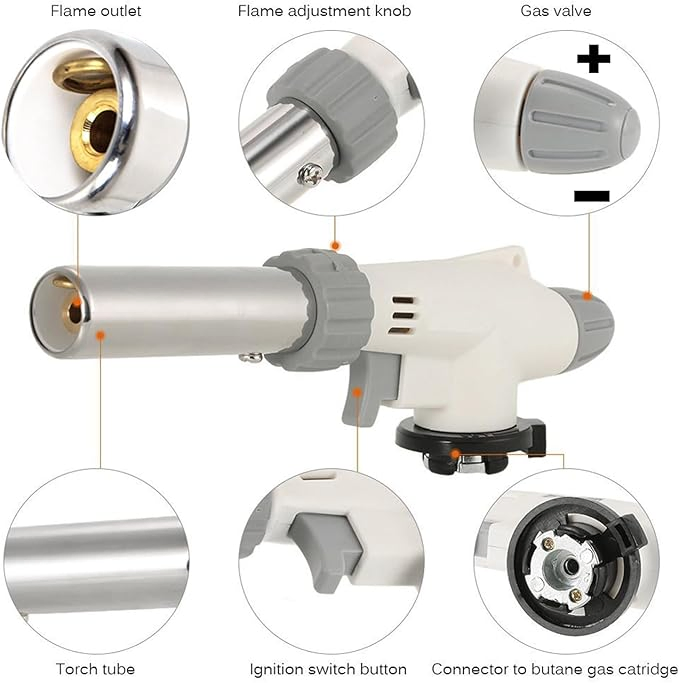 Flame outlet

Flame adjustment knob

Gas valve

+

−

Torch tube

Ignition switch button

Connector to butane gas catridge