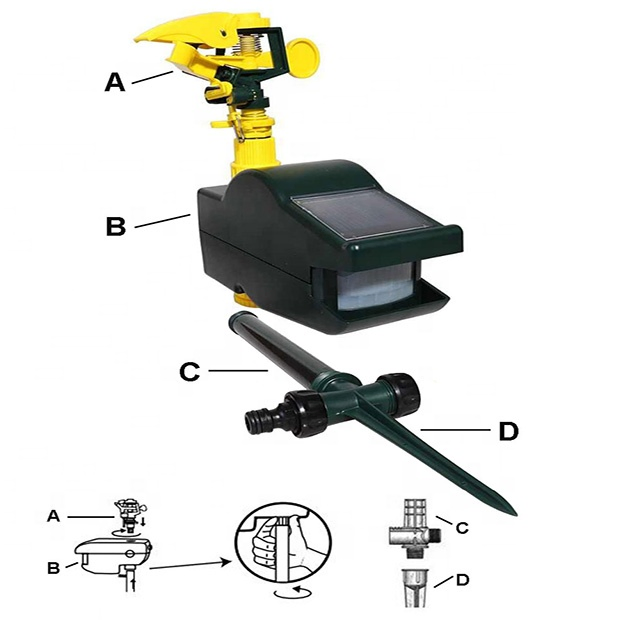 A

B

C

D

A

B

C

D