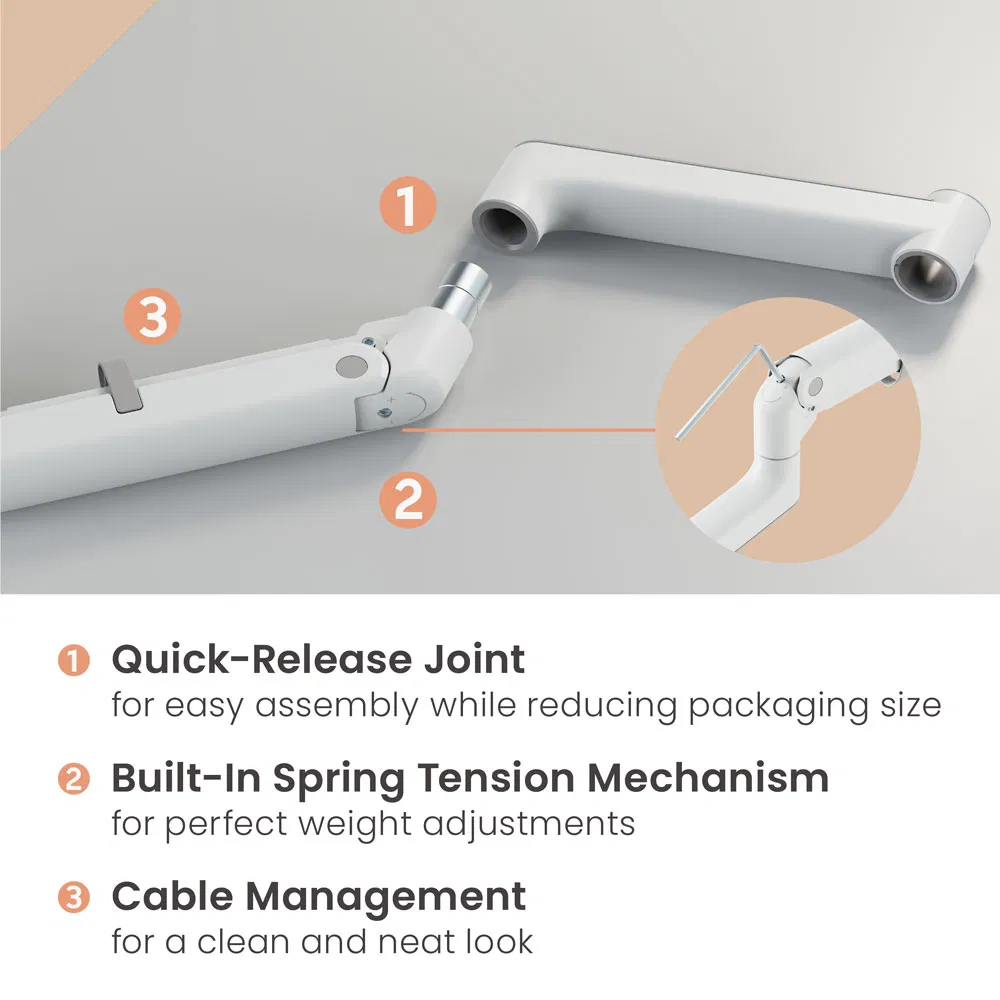 1

3

2

1 Quick-Release Joint
for easy assembly while reducing packaging size

2 Built-In Spring Tension Mechanism
for perfect weight adjustments

3 Cable Management
for a clean and neat look