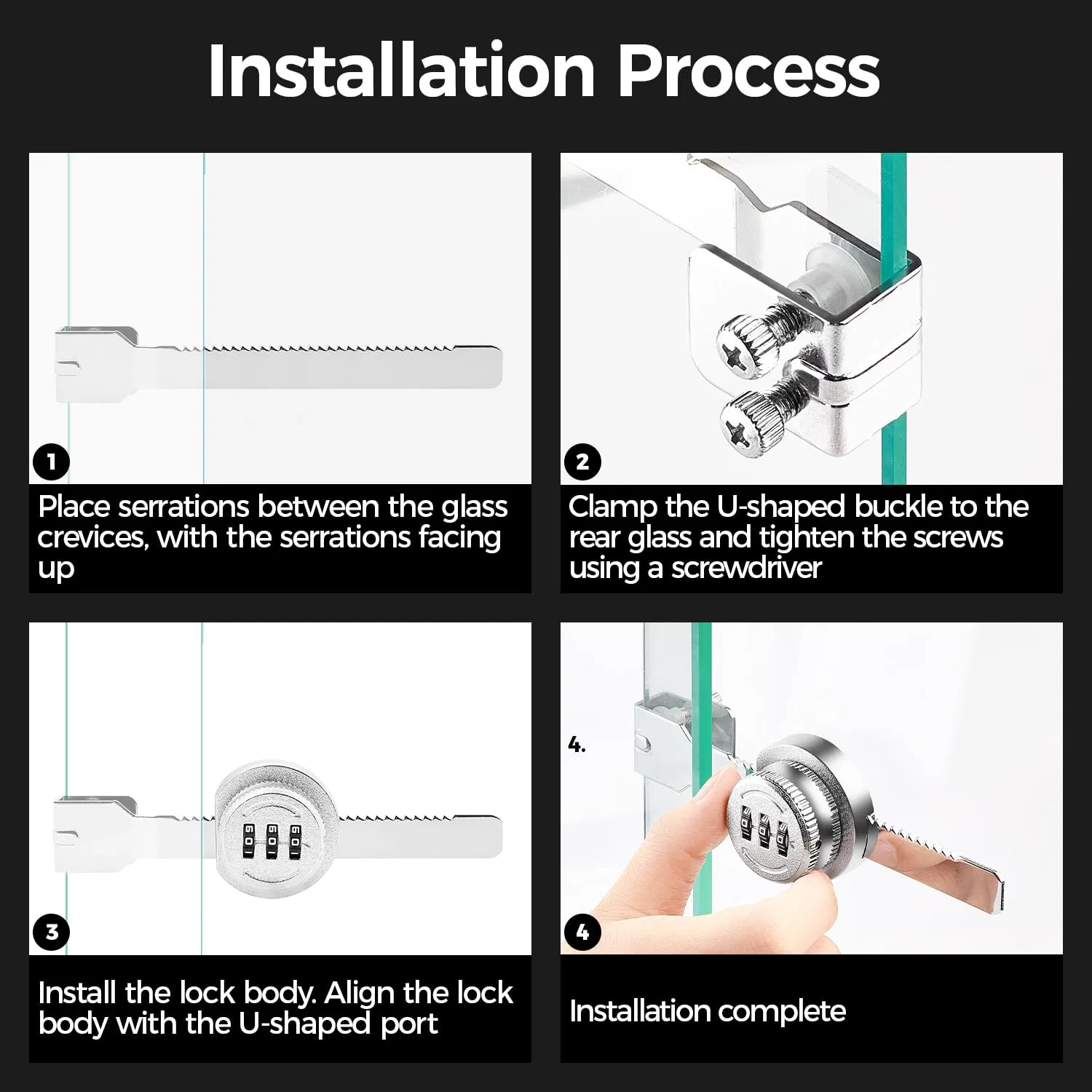 Installation Process

1

Place serrations between the glass crevices, with the serrations facing up

2

Clamp the U-shaped buckle to the rear glass and tighten the screws using a screwdriver

3

Install the lock body. Align the lock body with the U-shaped port

4.

4

Installation complete