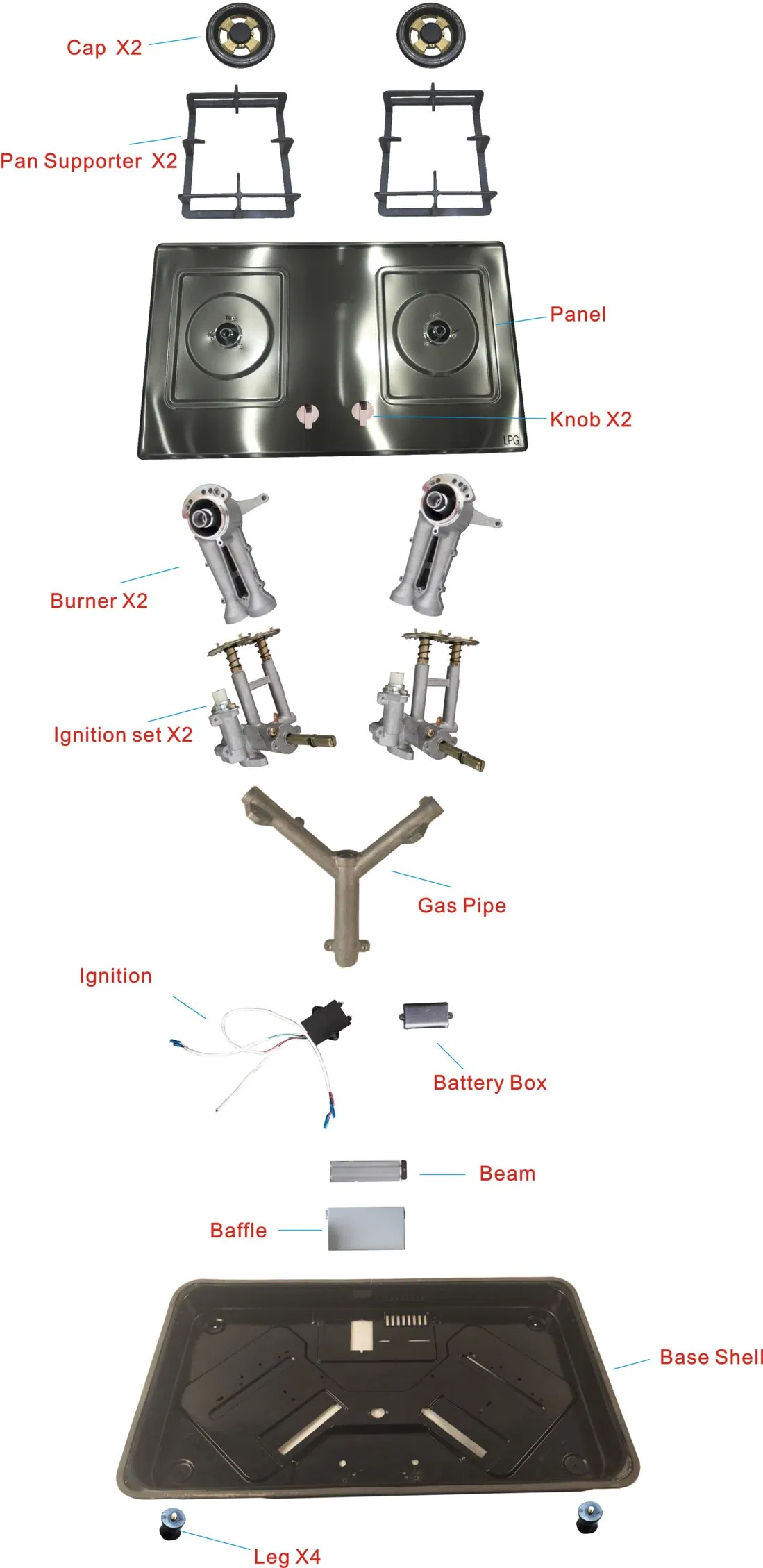 Cap X2

Pan Supporter X2

Panel

Knob X2

LPG

Burner X2

Ignition set X2

Gas Pipe

Ignition

Battery Box

Beam

Baffle

Base Shell

Leg X4