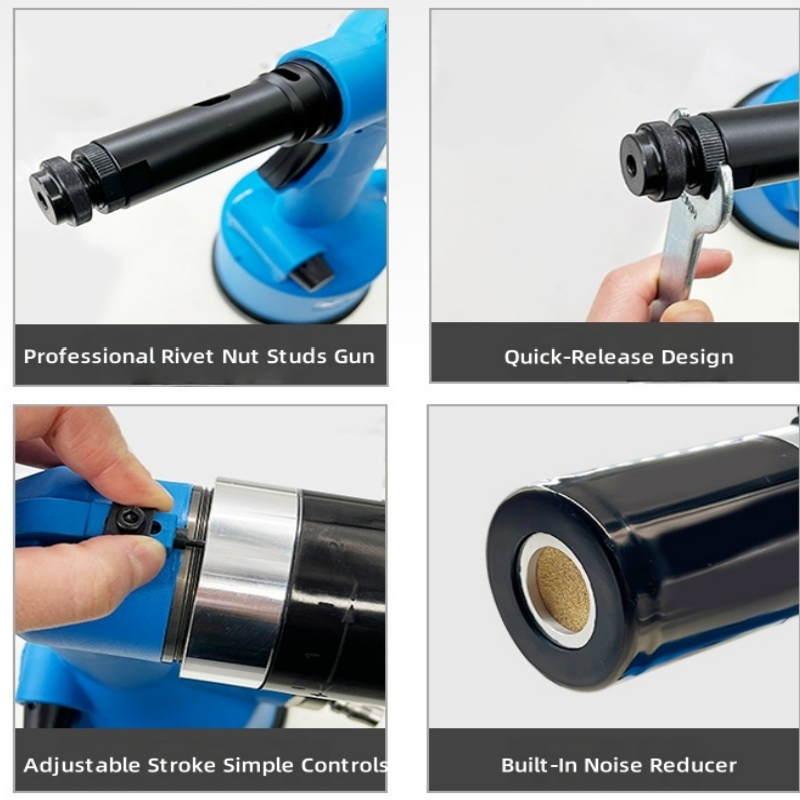 Professional Rivet Nut Studs Gun

Quick-Release Design

Adjustable Stroke Simple Controls

Built-In Noise Reducer