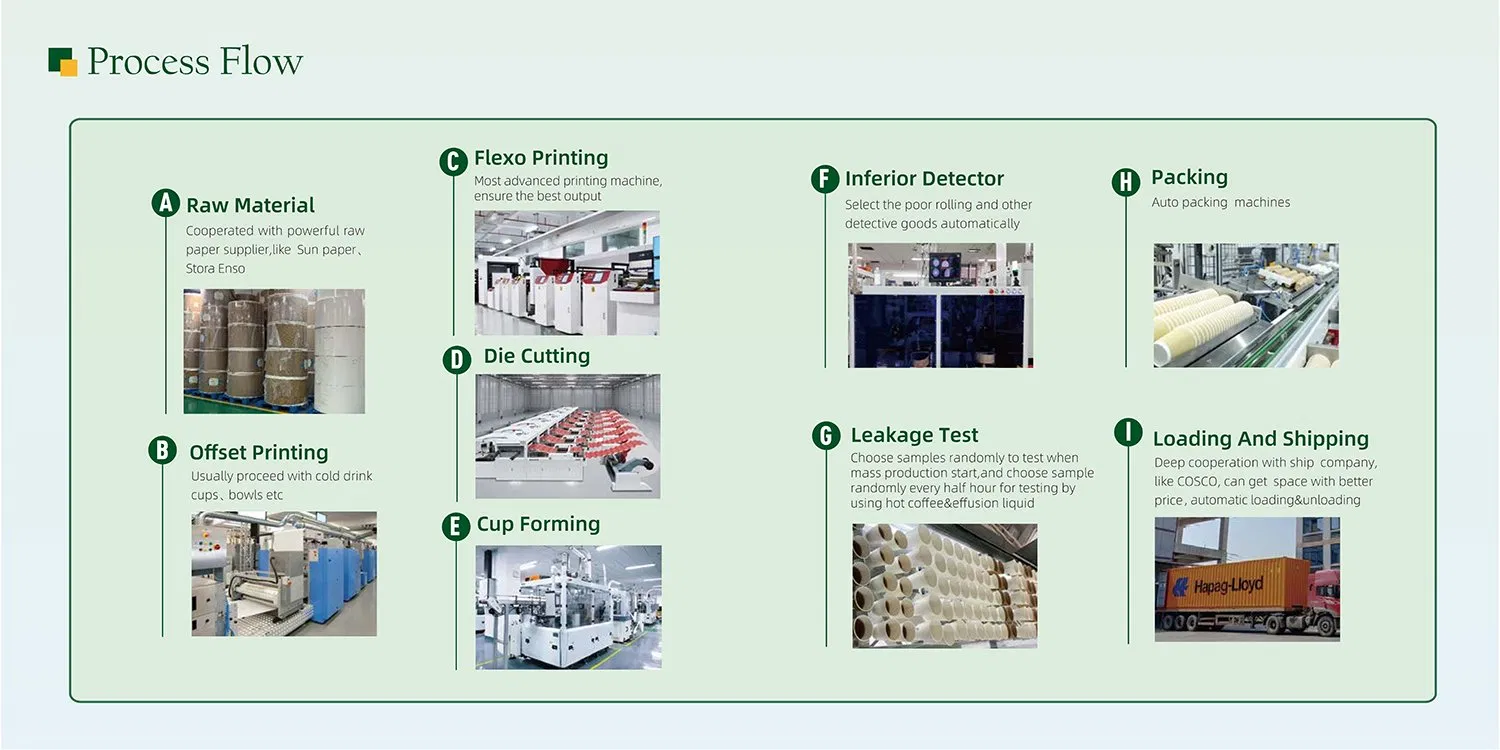 Process Flow

A Raw Material
Cooperated with powerful raw paper supplier,like Sun paper、Stora Enso

B Offset Printing
Usually proceed with cold drink cups、bowls etc

C Flexo Printing
Most advanced printing machine, ensure the best output

D Die Cutting

E Cup Forming

F Inferior Detector
Select the poor rolling and other detective goods automatically

G Leakage Test
Choose samples randomly to test when mass production start,and choose sample randomly every half hour for testing by using hot coffee&effusion liquid

H Packing
Auto packing machines

I Loading And Shipping
Deep cooperation with ship company, like COSCO, can get space with better price, automatic loading&unloading

Hapag-Lloyd