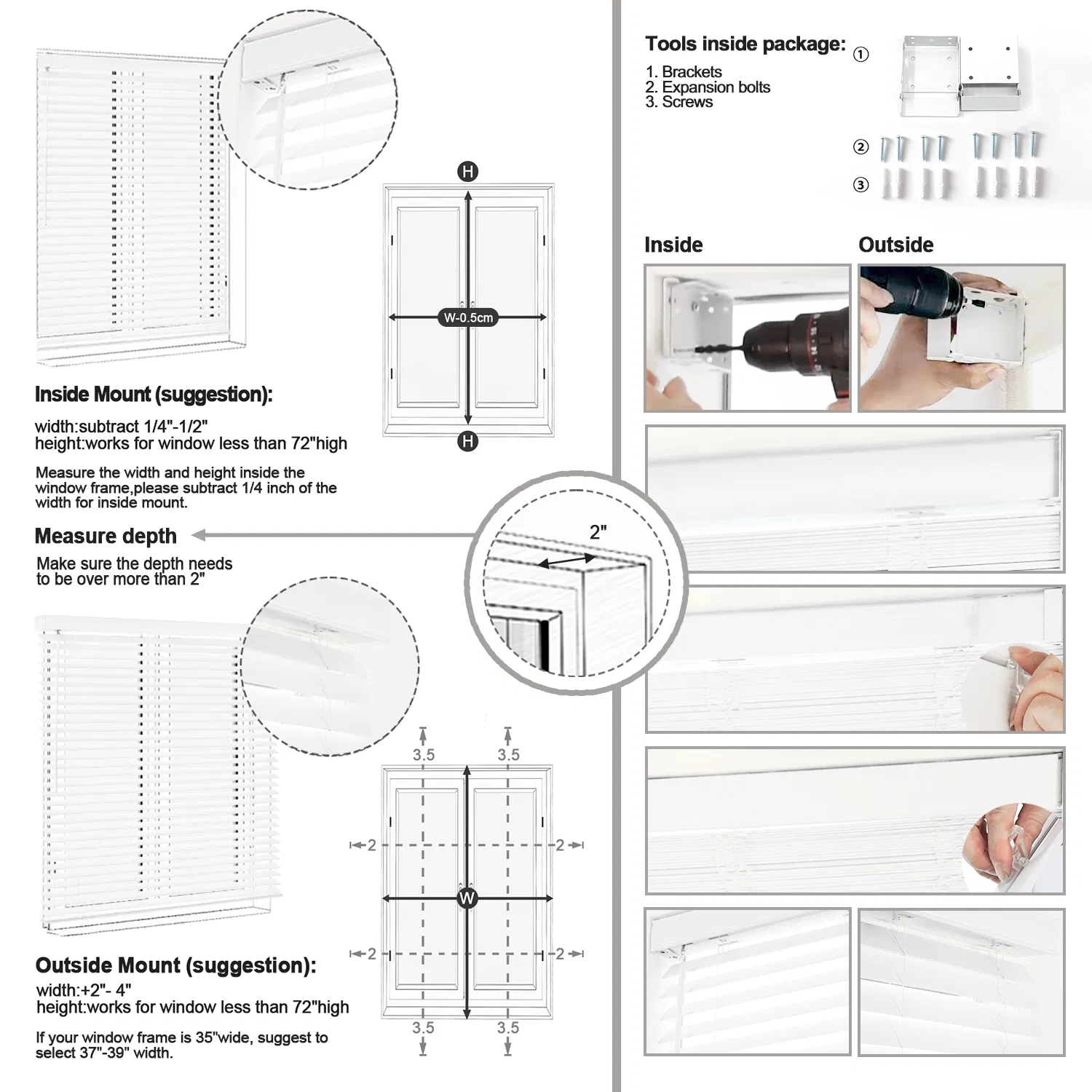 H

W-0.5cm

H

Inside Mount (suggestion):

width:subtract 1/4"-1/2"
height:works for window less than 72"high

Measure the width and height inside the window frame,please subtract 1/4 inch of the width for inside mount.

Measure depth

Make sure the depth needs to be over more than 2"

2"

3.5 3.5

2 2

W

2 2

3.5 3.5

Outside Mount (suggestion):

width:+2"- 4"
height:works for window less than 72"high

If your window frame is 35"wide, suggest to select 37"-39" width.

Tools inside package:

1. Brackets
2. Expansion bolts
3. Screws

①

②

③

Inside

Outside