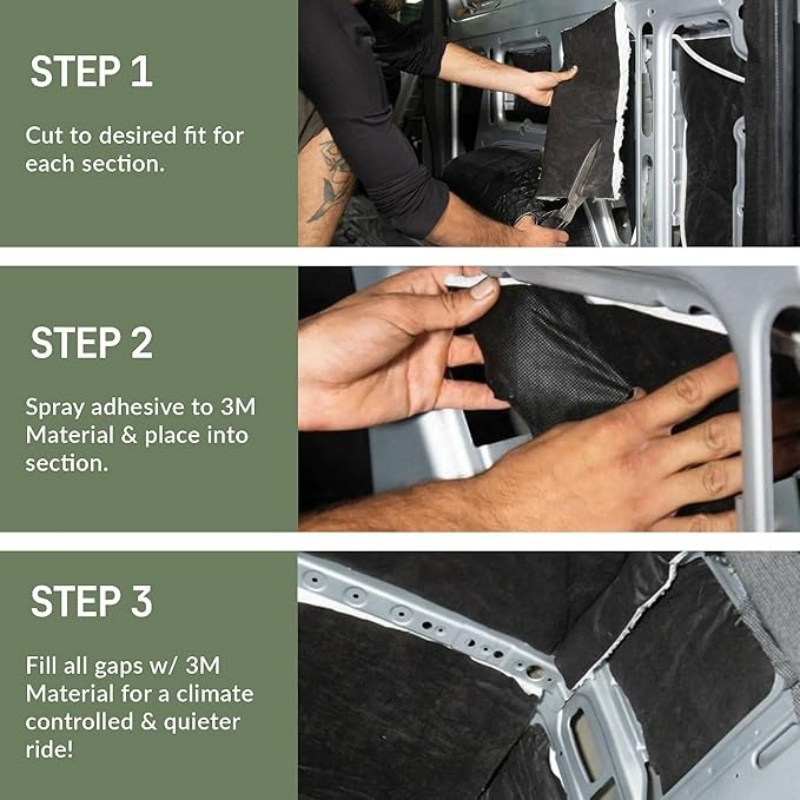 STEP 1

Cut to desired fit for each section.

STEP 2

Spray adhesive to 3M Material & place into section.

STEP 3

Fill all gaps w/ 3M Material for a climate controlled & quieter ride!