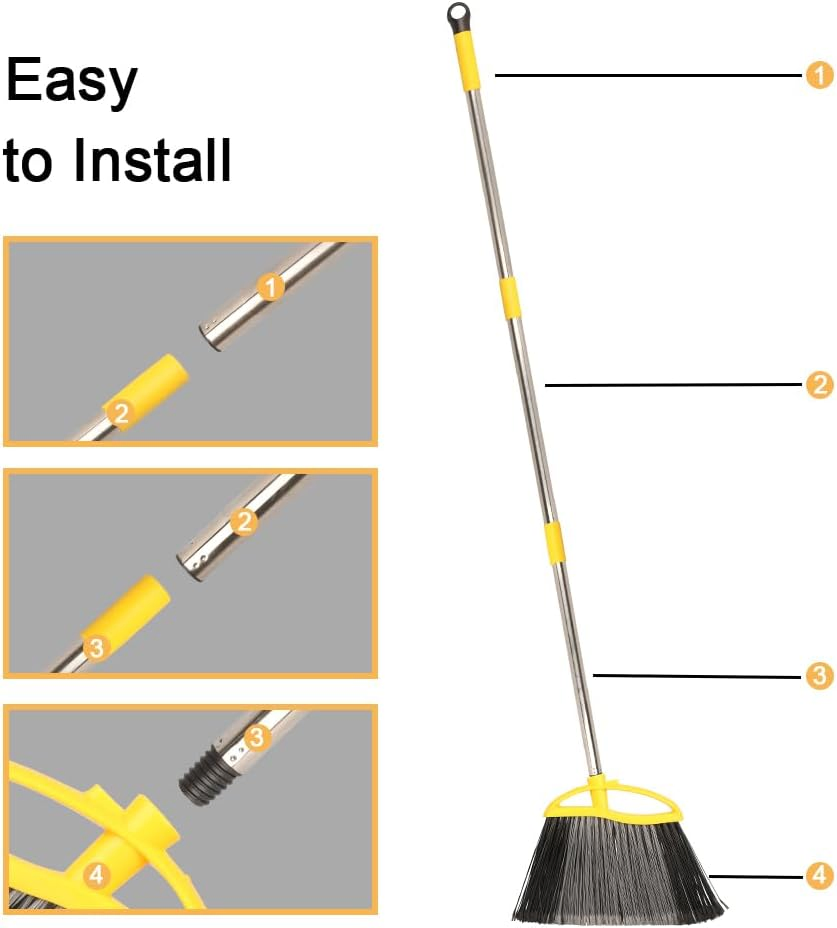 Easy
to Install

1
2

2
3

3
4

1
2
3
4