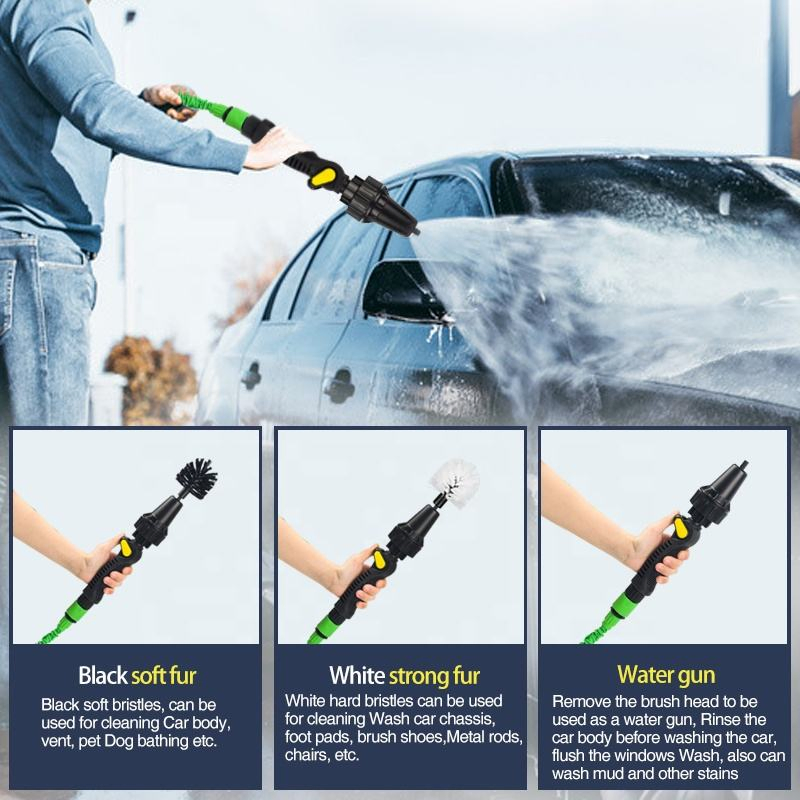 Black soft fur

Black soft bristles, can be used for cleaning Car body, vent, pet Dog bathing etc.

White strong fur

White hard bristles can be used for cleaning Wash car chassis, foot pads, brush shoes,Metal rods, chairs, etc.

Water gun

Remove the brush head to be used as a water gun, Rinse the car body before washing the car, flush the windows Wash, also can wash mud and other stains