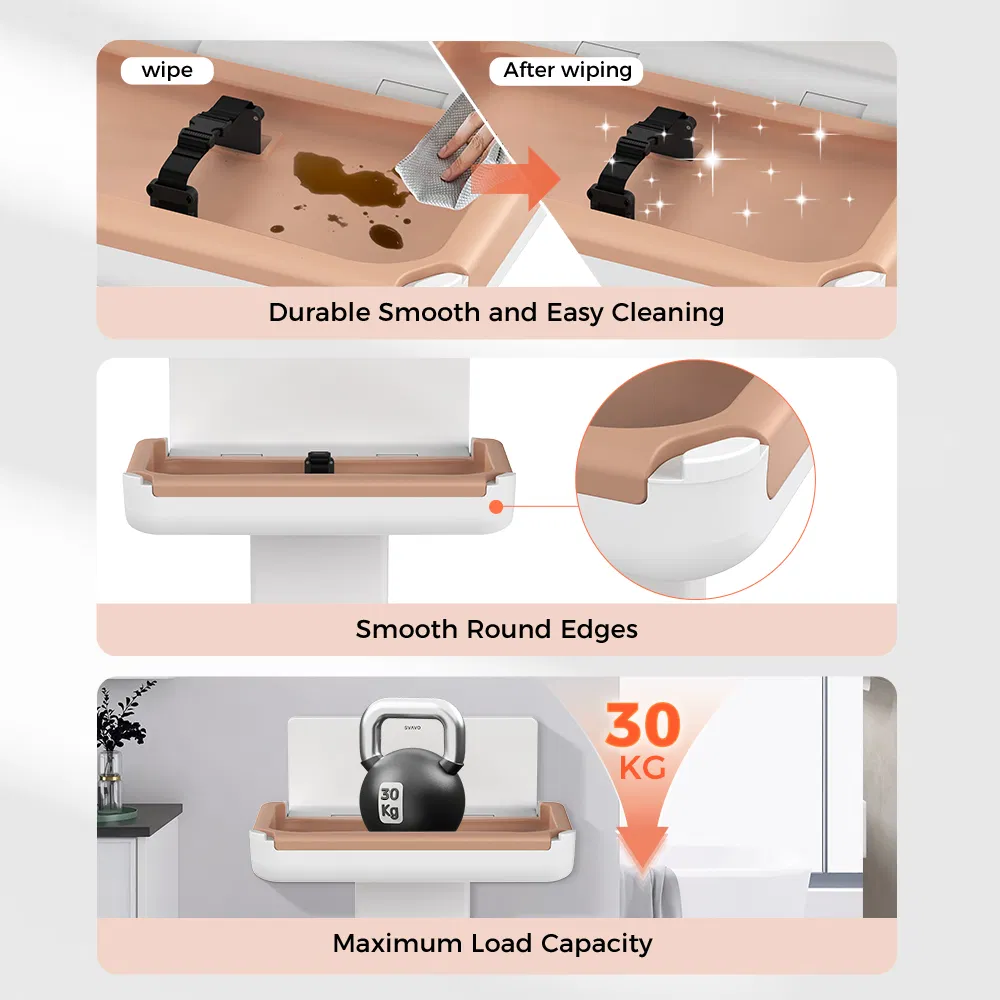 wipe

After wiping

Durable Smooth and Easy Cleaning

Smooth Round Edges

SVAVO

30 Kg

30 KG

Maximum Load Capacity