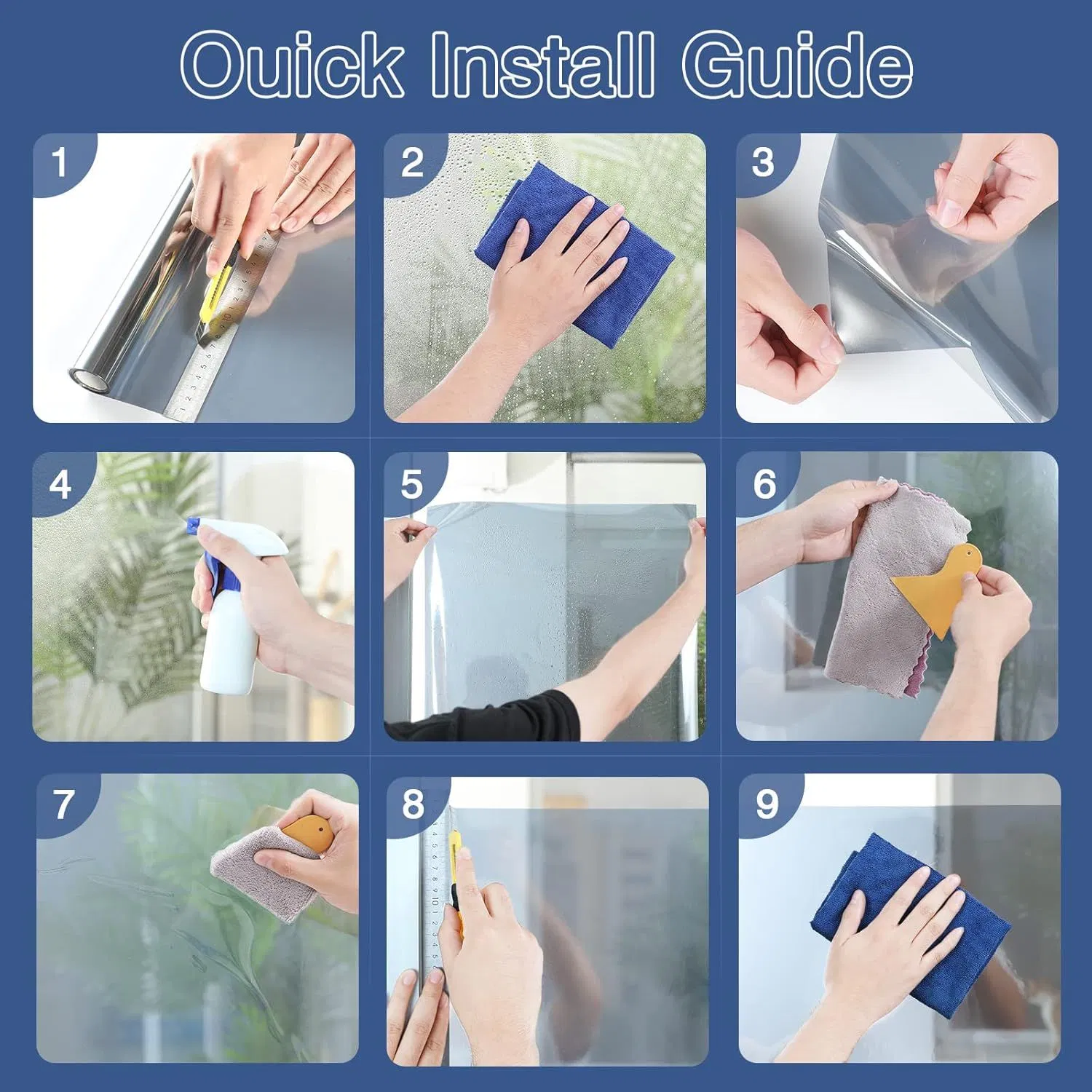 Ouick Install Guide

1

2

3

4

5

6

7

8

9