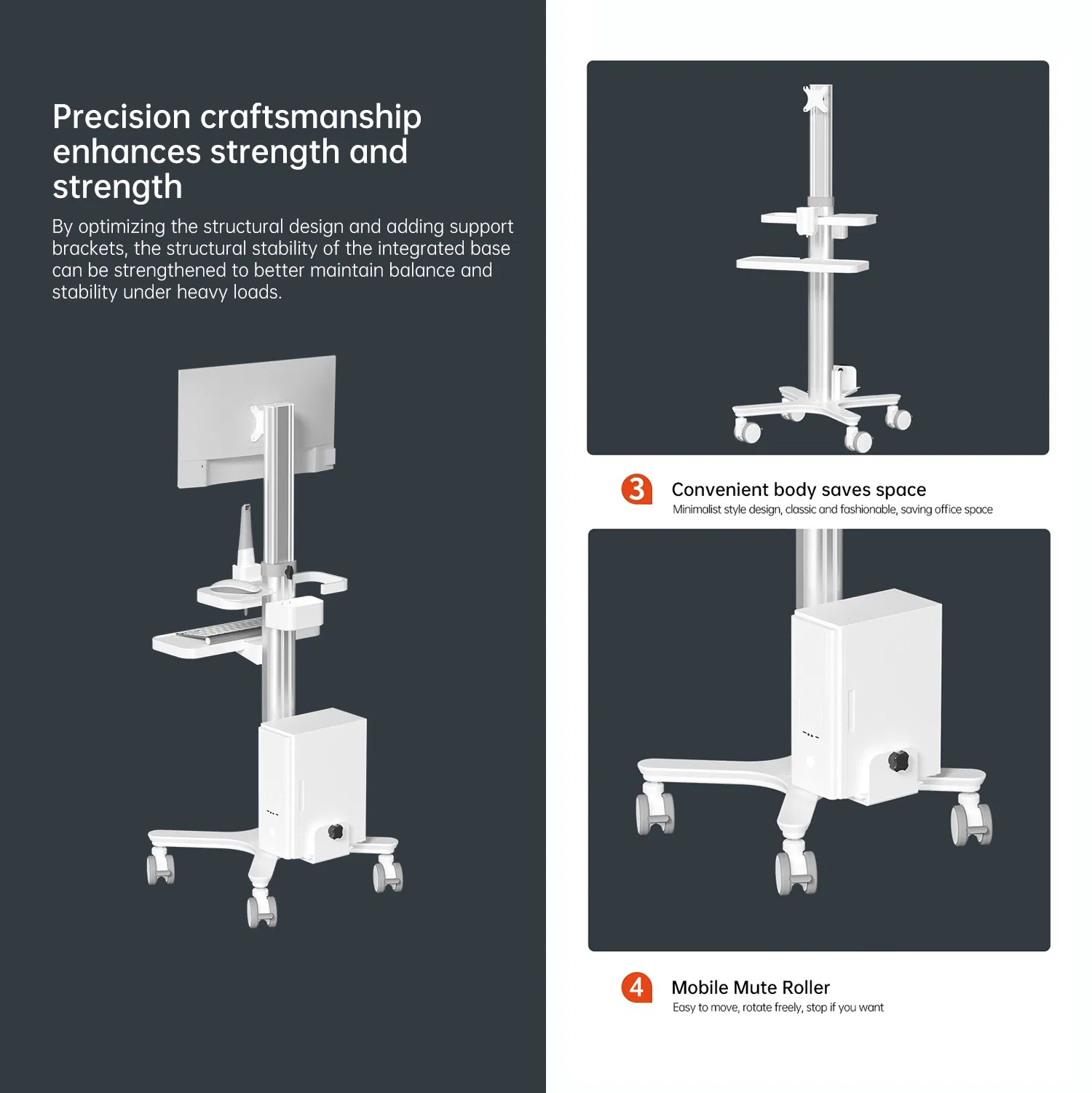 Precision craftsmanship enhances strength and strength

By optimizing the structural design and adding support brackets, the structural stability of the integrated base can be strengthened to better maintain balance and stability under heavy loads.

3 Convenient body saves space
Minimalist style design, classic and fashionable, saving office space

4 Mobile Mute Roller
Easy to move, rotate freely, stop if you want