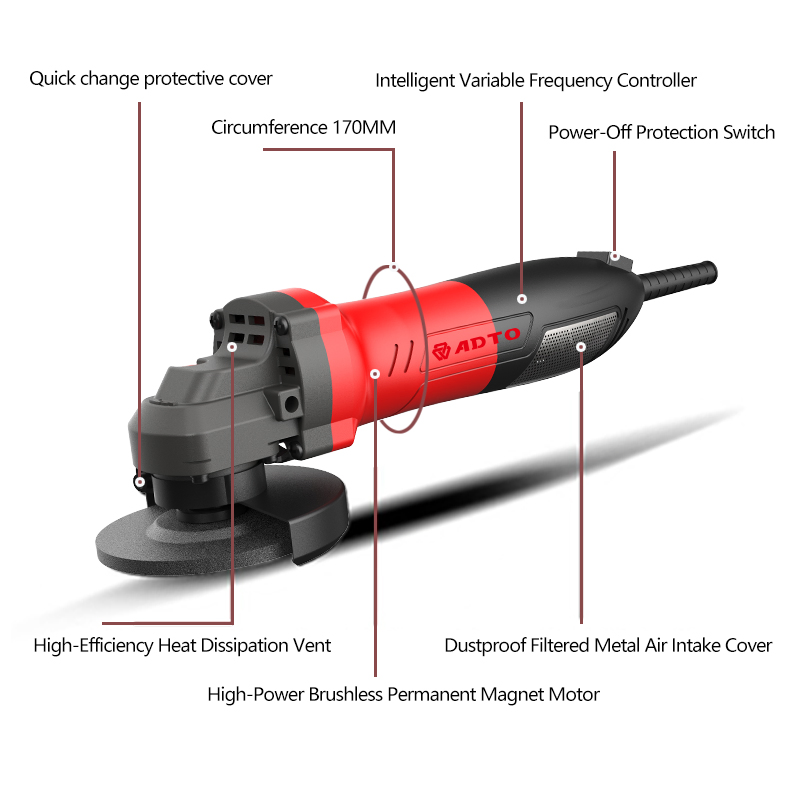 Quick change protective cover

Intelligent Variable Frequency Controller

Circumference 170MM

Power-Off Protection Switch

ADTO

High-Efficiency Heat Dissipation Vent

Dustproof Filtered Metal Air Intake Cover

High-Power Brushless Permanent Magnet Motor