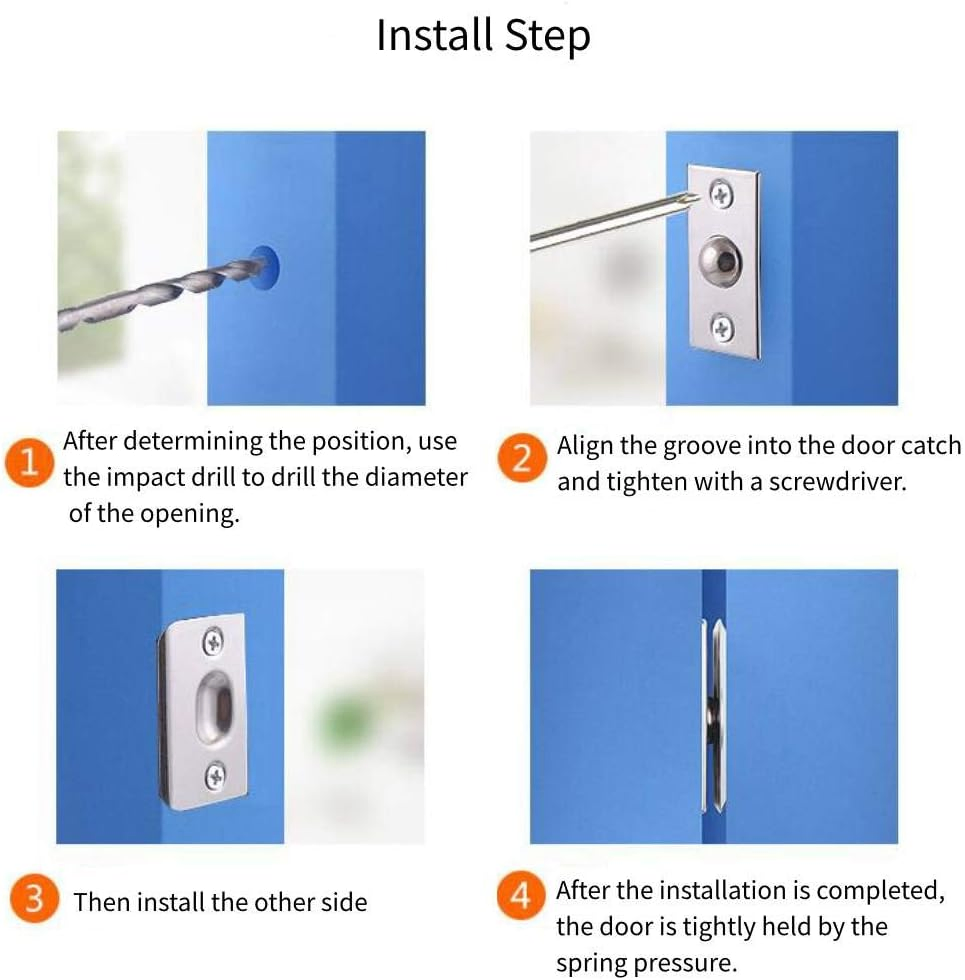 Install Step

1 After determining the position, use the impact drill to drill the diameter of the opening.

2 Align the groove into the door catch and tighten with a screwdriver.

3 Then install the other side

4 After the installation is completed, the door is tightly held by the spring pressure.