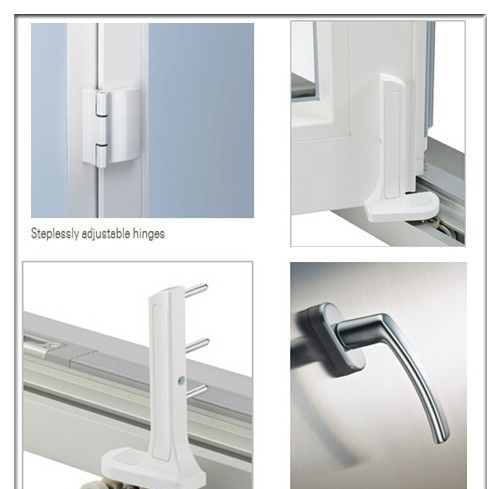 Steplessly adjustable hinges