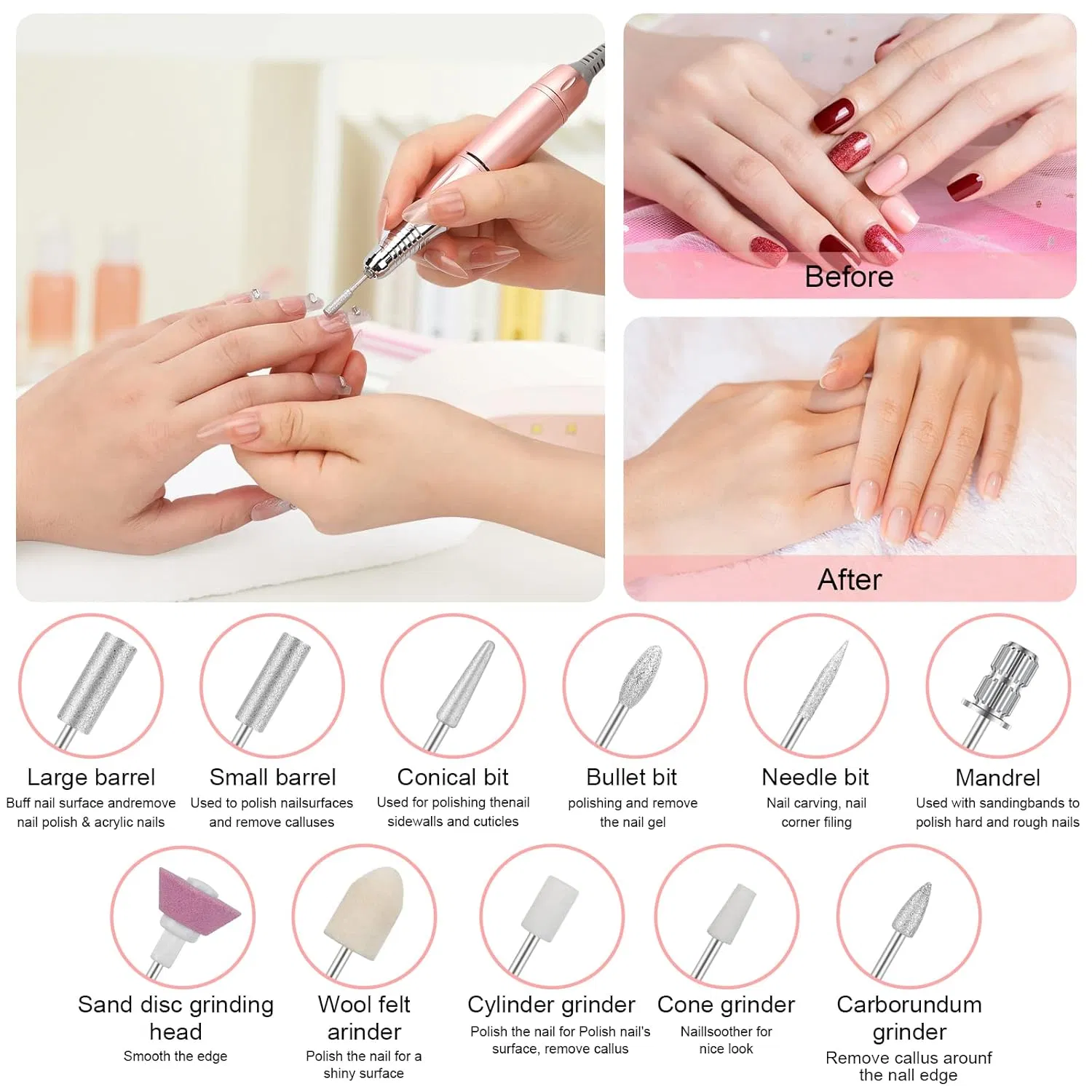 Before

After

Large barrel
Buff nail surface andremove nail polish & acrylic nails

Small barrel
Used to polish nailsurfaces and remove calluses

Conical bit
Used for polishing thenail sidewalls and cuticles

Bullet bit
polishing and remove the nail gel

Needle bit
Nail carving, nail corner filing

Mandrel
Used with sandingbands to polish hard and rough nails

Sand disc grinding head
Smooth the edge

Wool felt arinder
Polish the nail for a shiny surface

Cylinder grinder
Polish the nail for Polish nail's surface, remove callus

Cone grinder
Naillsoother for nice look

Carborundum grinder
Remove callus arounf the nall edge