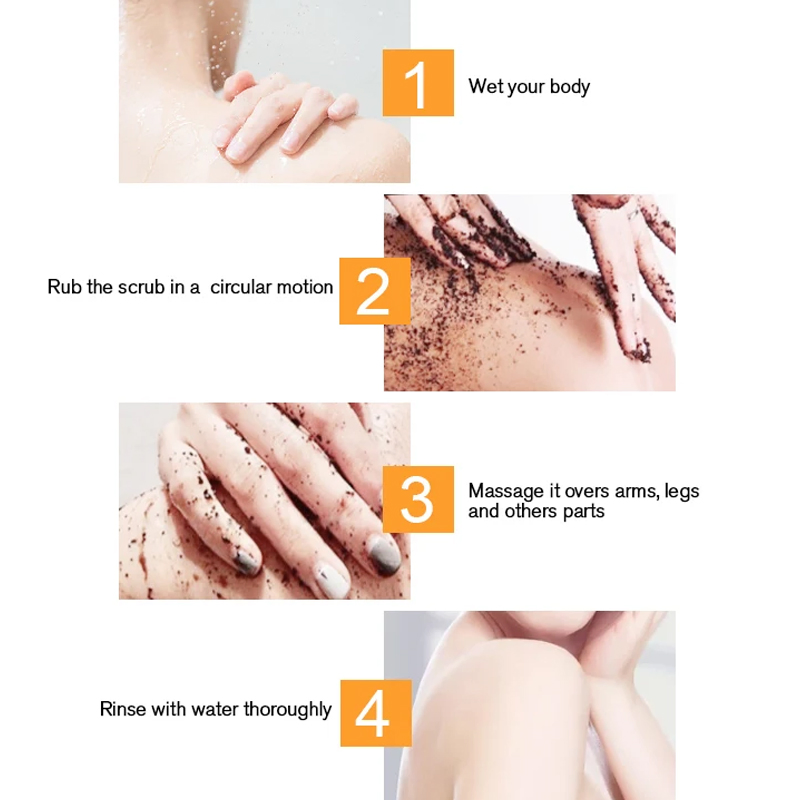 1
Wet your body

Rub the scrub in a circular motion
2

3
Massage it overs arms, legs and others parts

Rinse with water thoroughly
4