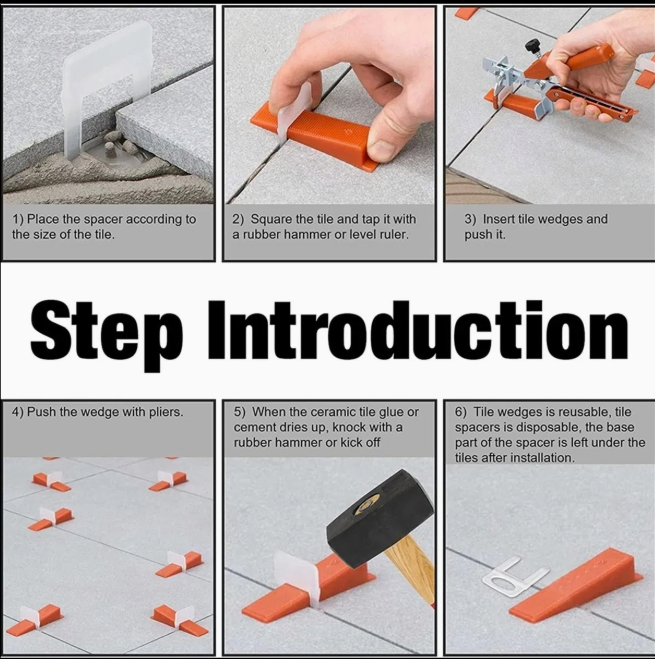 1) Place the spacer according to the size of the tile.

2) Square the tile and tap it with a rubber hammer or level ruler.

3) Insert tile wedges and push it.

Step Introduction

4) Push the wedge with pliers.

5) When the ceramic tile glue or cement dries up, knock with a rubber hammer or kick off

6) Tile wedges is reusable, tile spacers is disposable, the base part of the spacer is left under the tiles after installation.