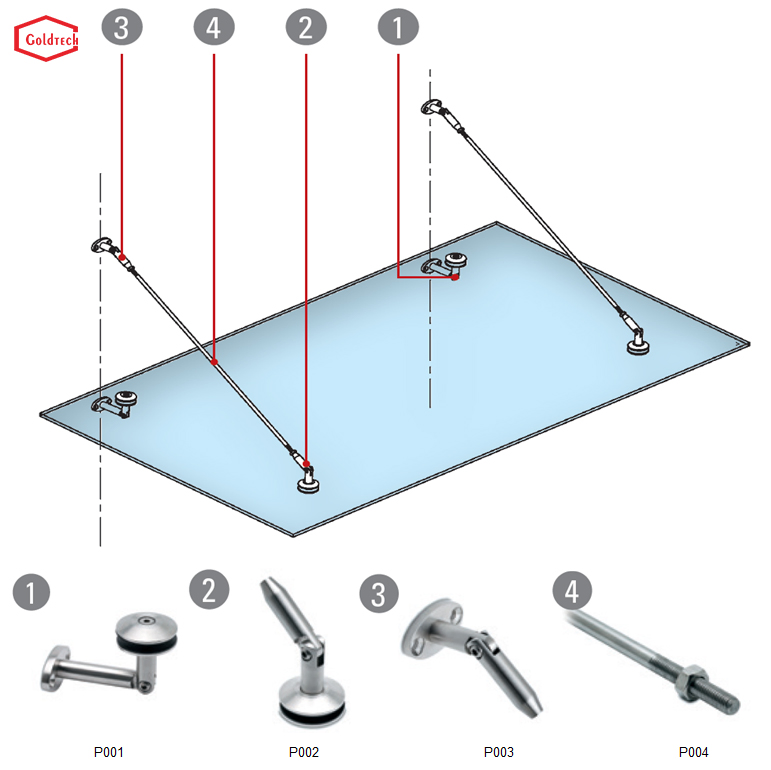 Goldtech

3 4 2 1

1 2 3 4

P001 P002 P003 P004