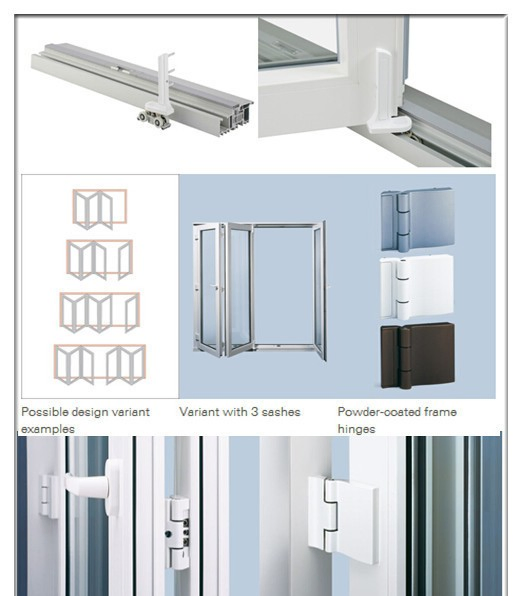 Possible design variant examples

Variant with 3 sashes

Powder-coated frame hinges