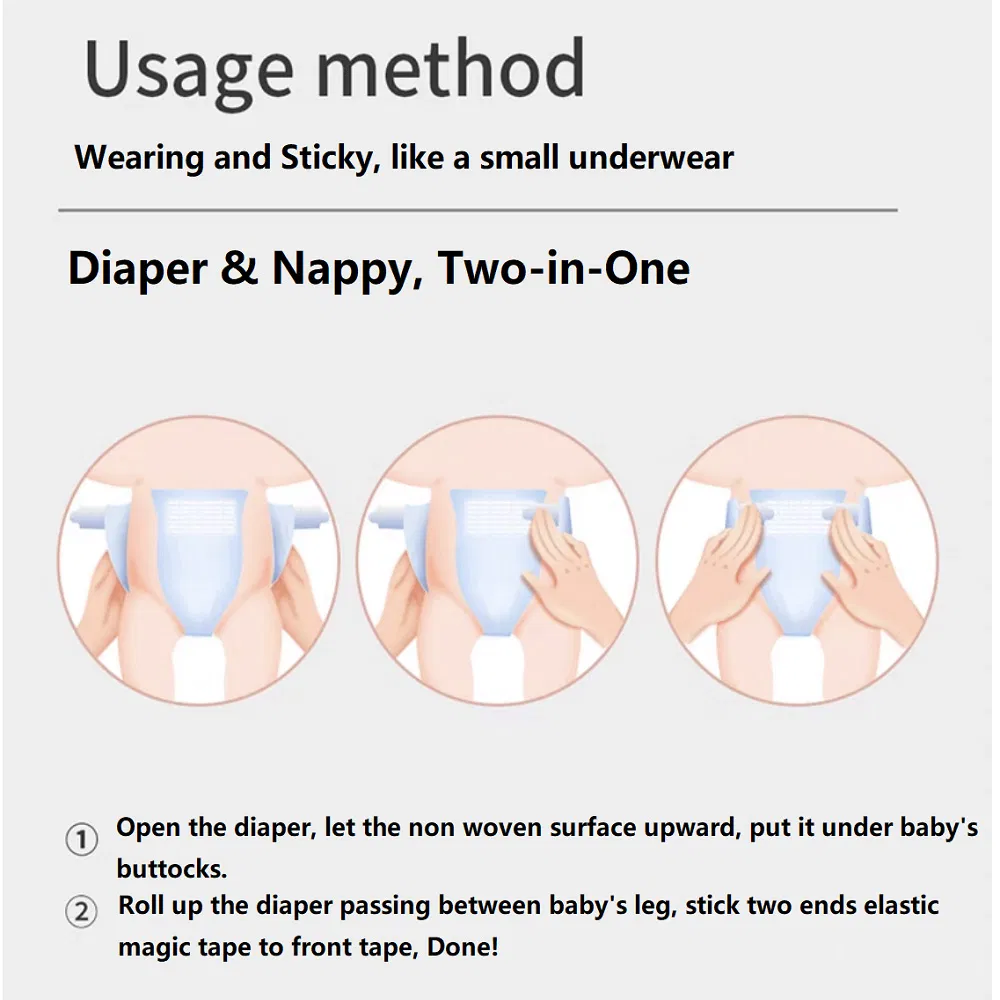 Usage method

Wearing and Sticky, like a small underwear

Diaper & Nappy, Two-in-One

① Open the diaper, let the non woven surface upward, put it under baby's buttocks.

② Roll up the diaper passing between baby's leg, stick two ends elastic magic tape to front tape, Done!