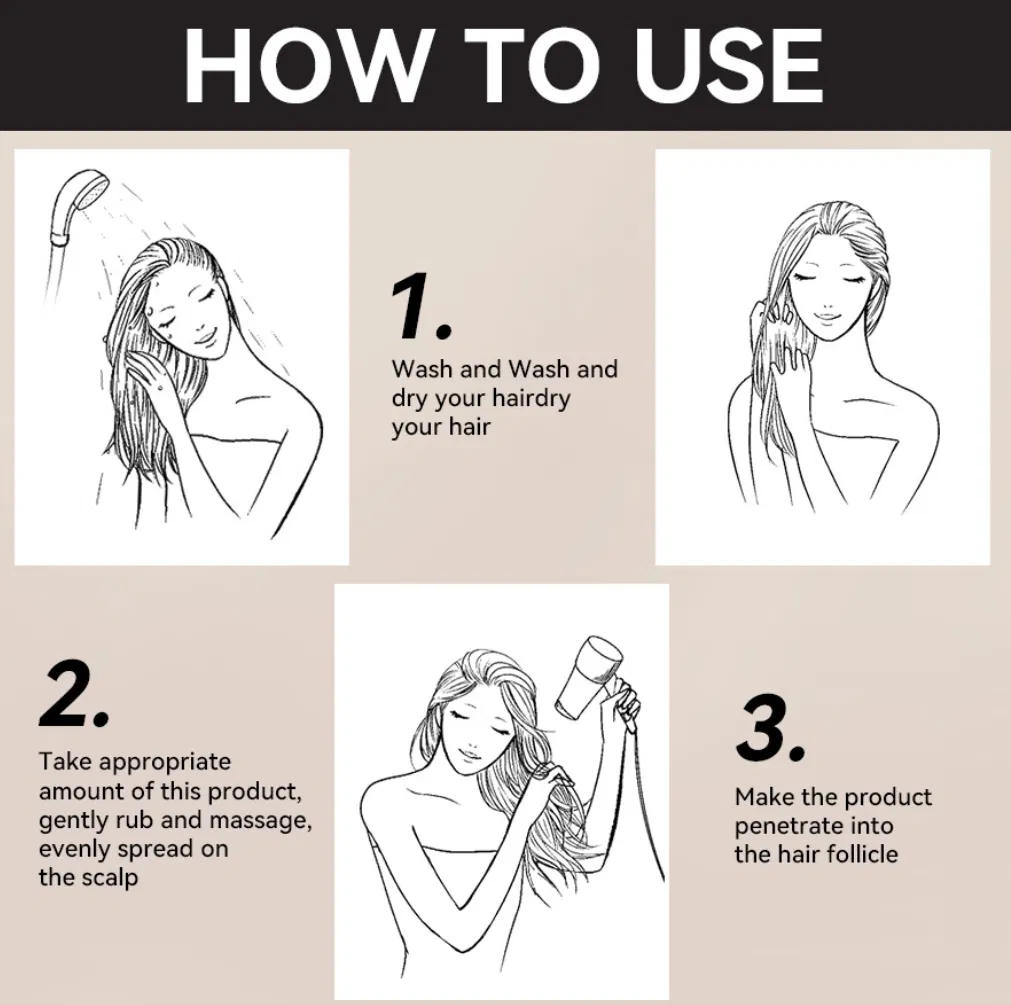 HOW TO USE

1.

Wash and Wash and dry your hairdry your hair

2.

Take appropriate amount of this product, gently rub and massage, evenly spread on the scalp

3.

Make the product penetrate into the hair follicle