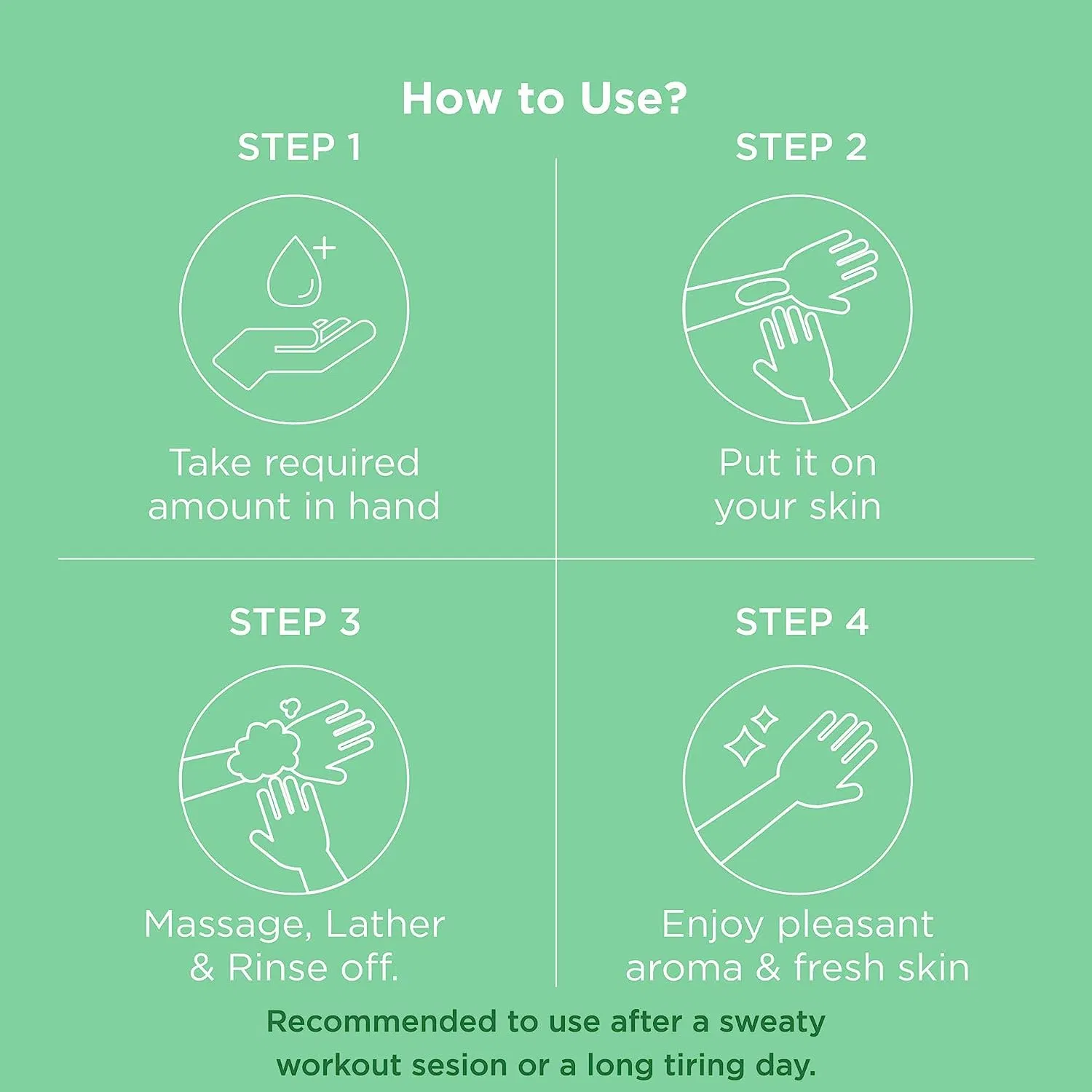 How to Use?

STEP 1

Take required amount in hand

STEP 2

Put it on your skin

STEP 3

Massage, Lather & Rinse off.

STEP 4

Enjoy pleasant aroma & fresh skin

Recommended to use after a sweaty workout sesion or a long tiring day.