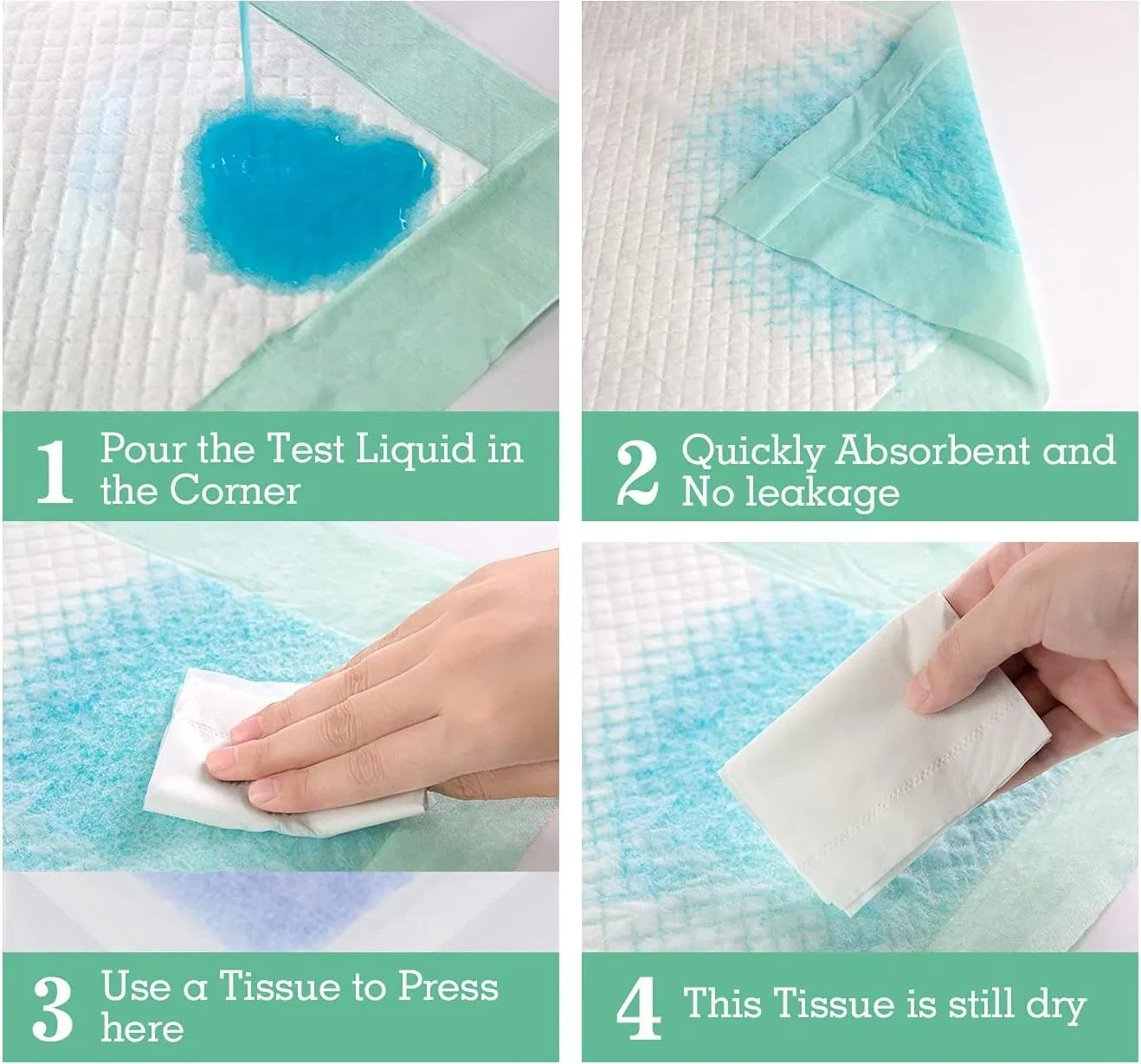 1 Pour the Test Liquid in the Corner

2 Quickly Absorbent and No leakage

3 Use a Tissue to Press here

4 This Tissue is still dry