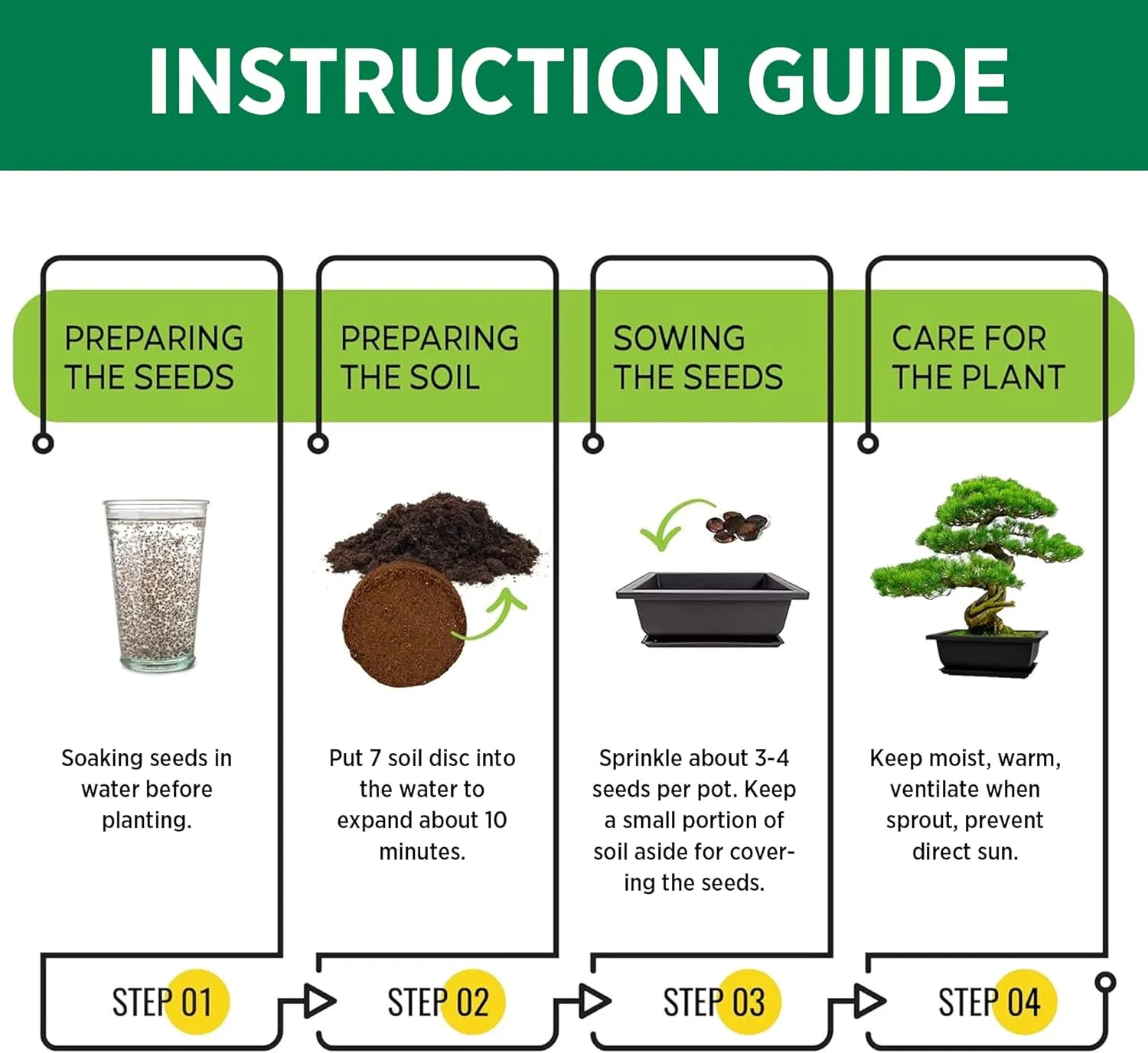 INSTRUCTION GUIDE

PREPARING THE SEEDS

Soaking seeds in water before planting.

STEP 01

PREPARING THE SOIL

Put 7 soil disc into the water to expand about 10 minutes.

STEP 02

SOWING THE SEEDS

Sprinkle about 3-4 seeds per pot. Keep a small portion of soil aside for covering the seeds.

STEP 03

CARE FOR THE PLANT

Keep moist, warm, ventilate when sprout, prevent direct sun.

STEP 04