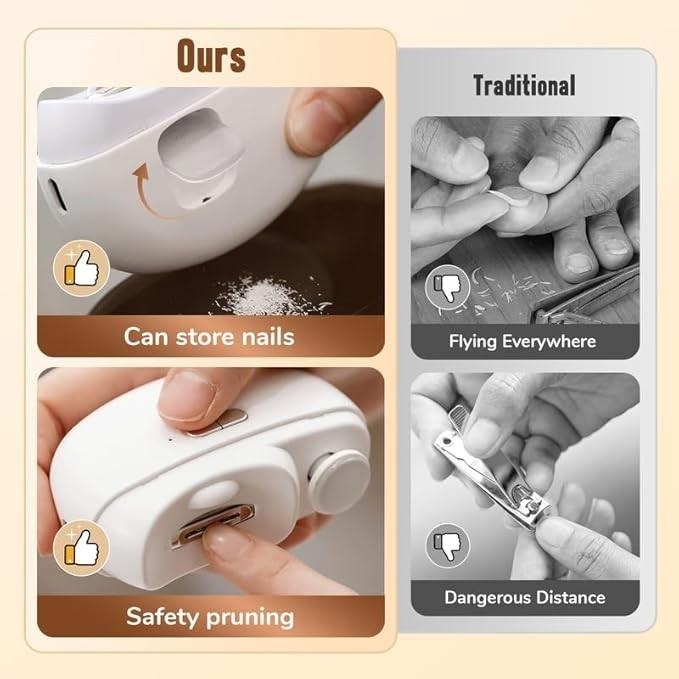 Ours

Can store nails

Safety pruning

Traditional

Flying Everywhere

Dangerous Distance