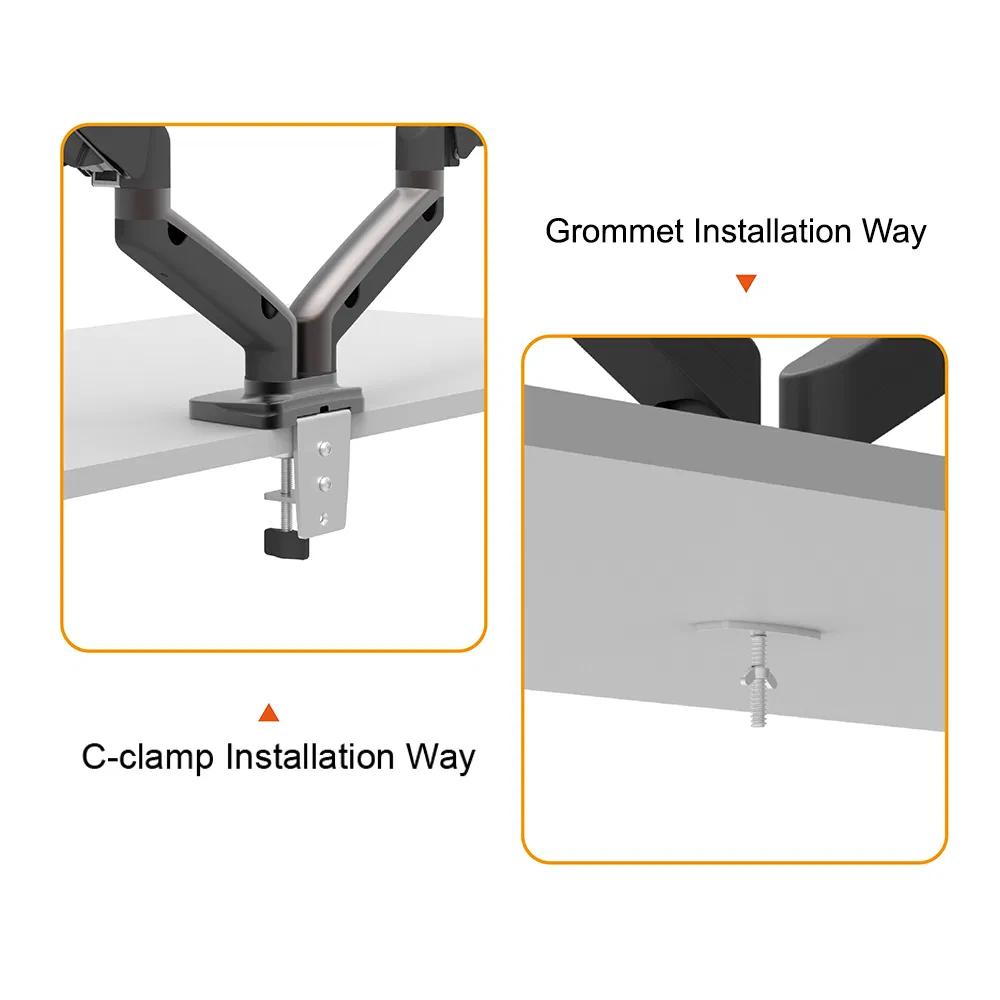 Grommet Installation Way

C-clamp Installation Way