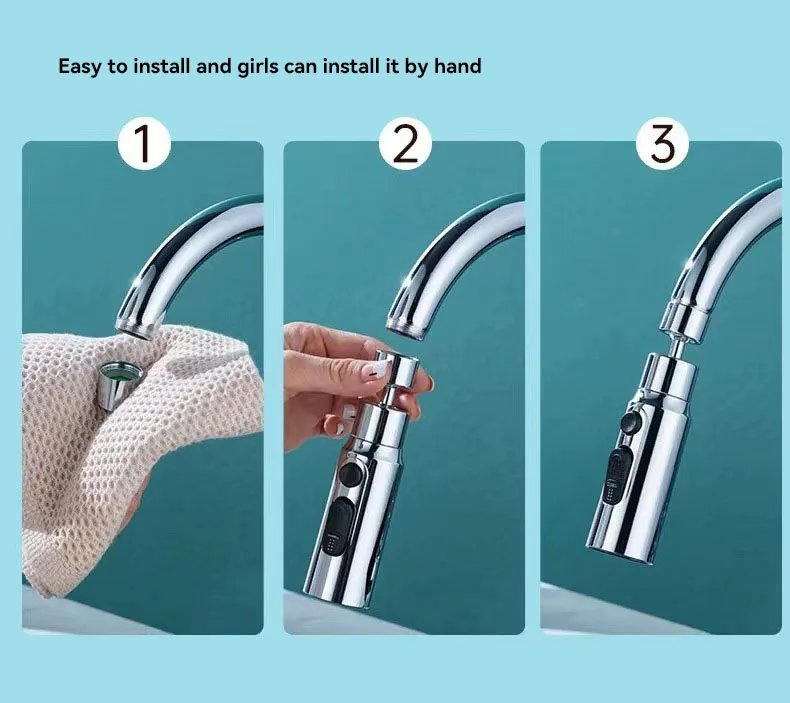 Easy to install and girls can install it by hand

1

2

3