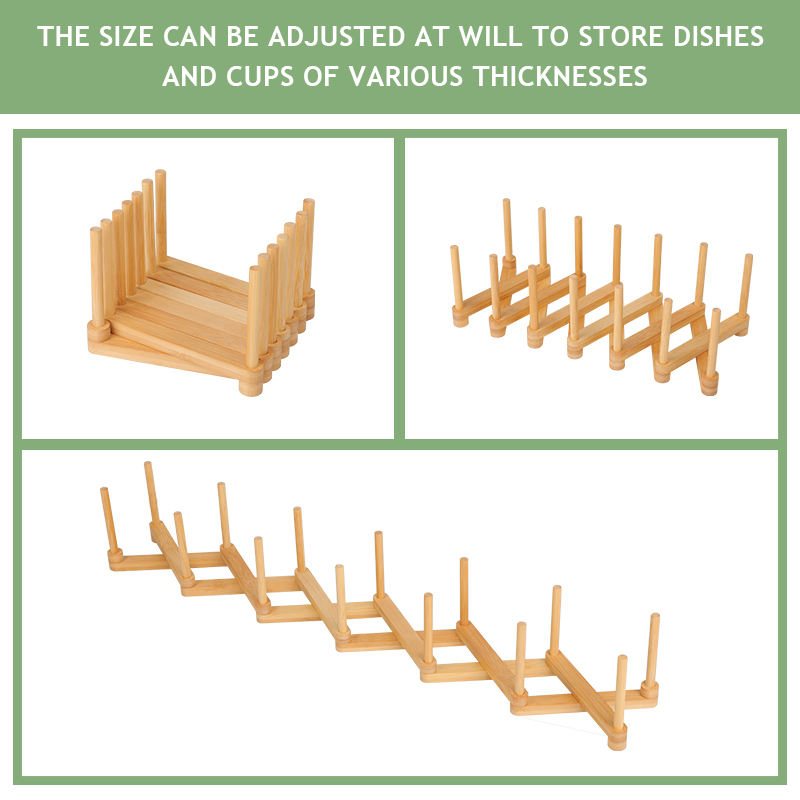 THE SIZE CAN BE ADJUSTED AT WILL TO STORE DISHES AND CUPS OF VARIOUS THICKNESSES