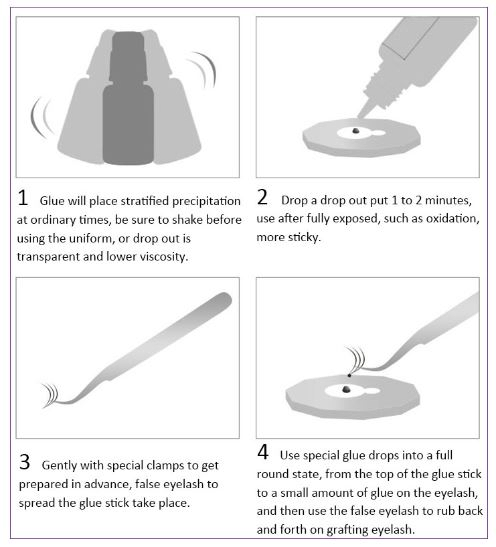 1 Glue will place stratified precipitation at ordinary times, be sure to shake before using the uniform, or drop out is transparent and lower viscosity.

2 Drop a drop out put 1 to 2 minutes, use after fully exposed, such as oxidation, more sticky.

3 Gently with special clamps to get prepared in advance, false eyelash to spread the glue stick take place.

4 Use special glue drops into a full round state, from the top of the glue stick to a small amount of glue on the eyelash, and then use the false eyelash to rub back and forth on grafting eyelash.