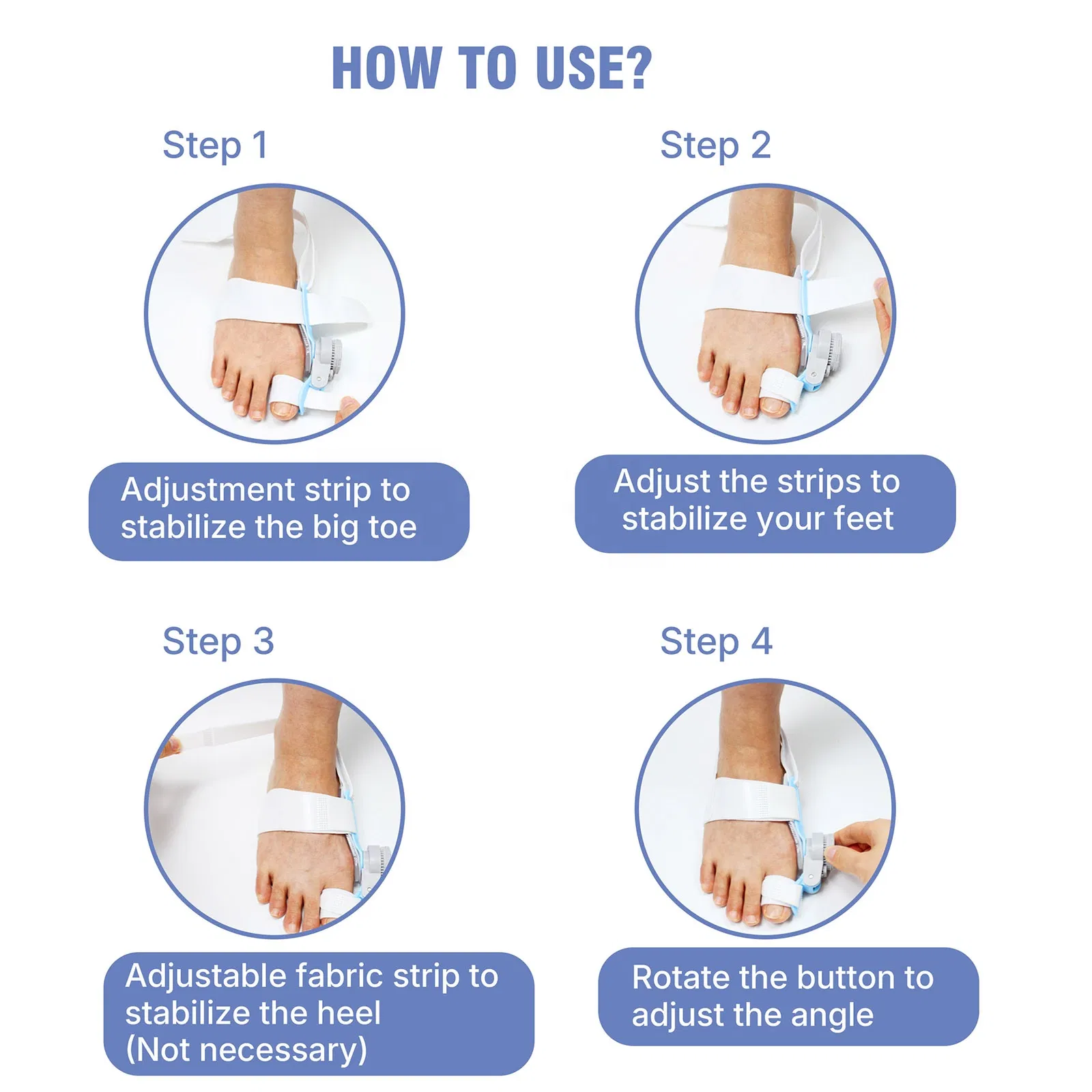 HOW TO USE?

Step 1

Adjustment strip to stabilize the big toe

Step 2

Adjust the strips to stabilize your feet

Step 3

Adjustable fabric strip to stabilize the heel (Not necessary)

Step 4

Rotate the button to adjust the angle